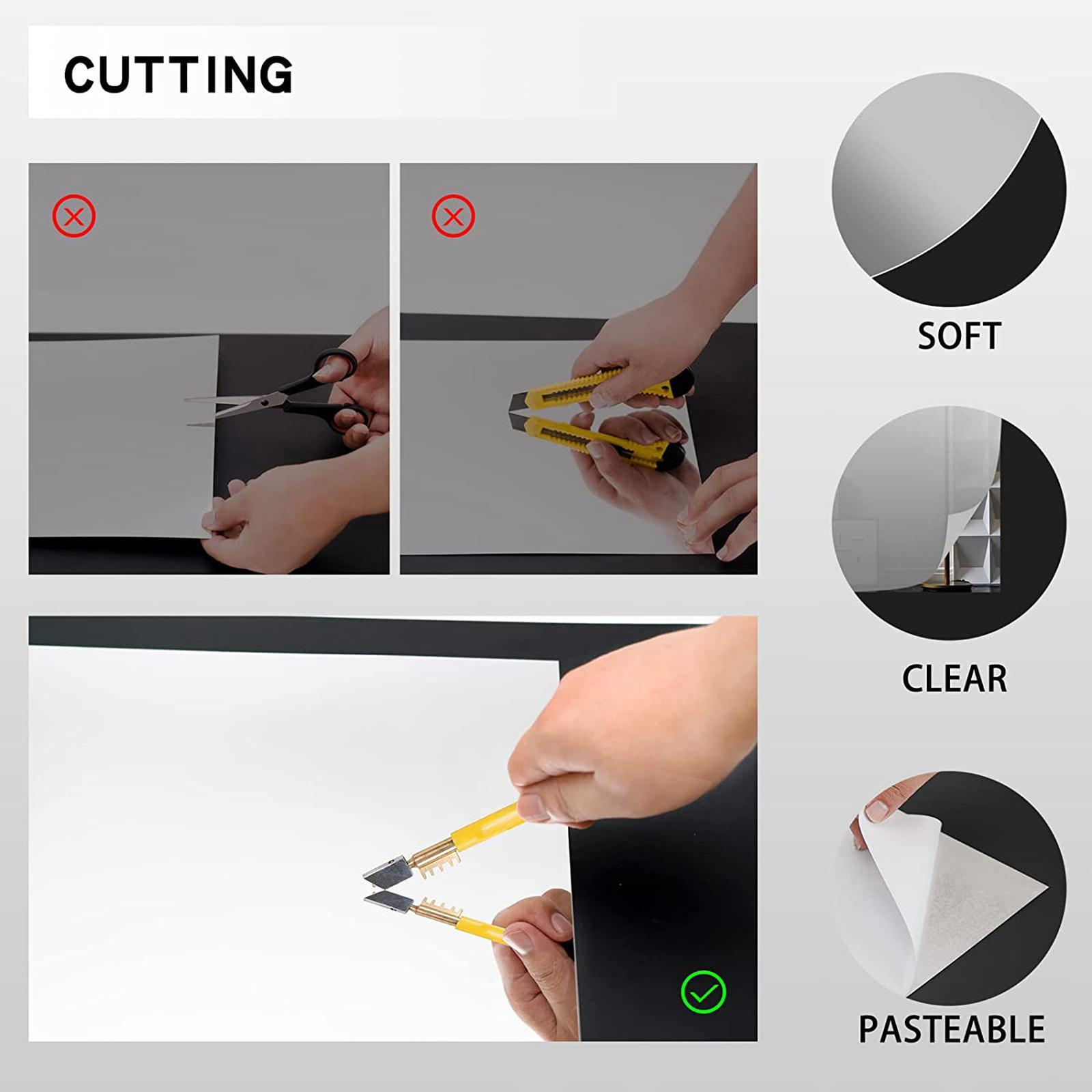 CUTTING

SOFT

CLEAR

PASTEABLE