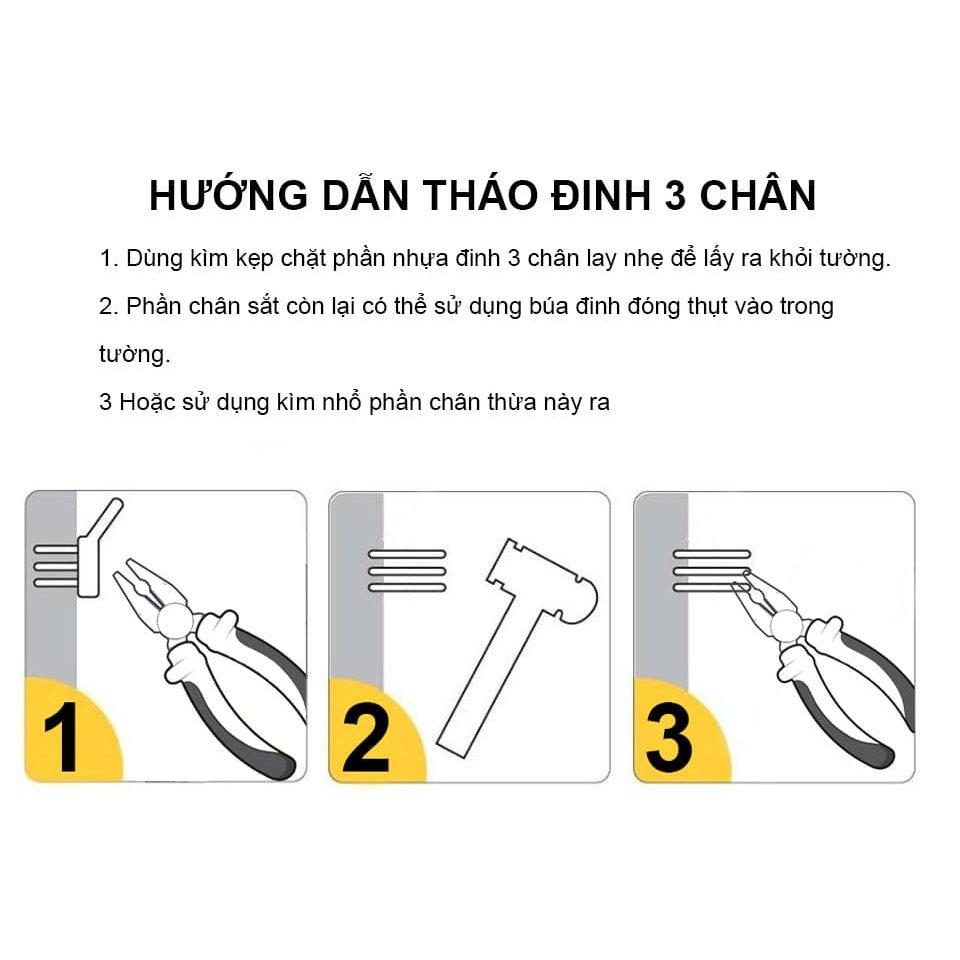 HƯỚNG DẪN THÁO ĐINH 3 CHÂN

1. Dùng kìm kẹp chặt phần nhựa đinh 3 chân lay nhẹ để lấy ra khỏi tường.

2. Phần chân sắt còn lại có thể sử dụng búa đinh đóng thụt vào trong tường.

3 Hoặc sử dụng kìm nhổ phần chân thừa này ra

1

2

3