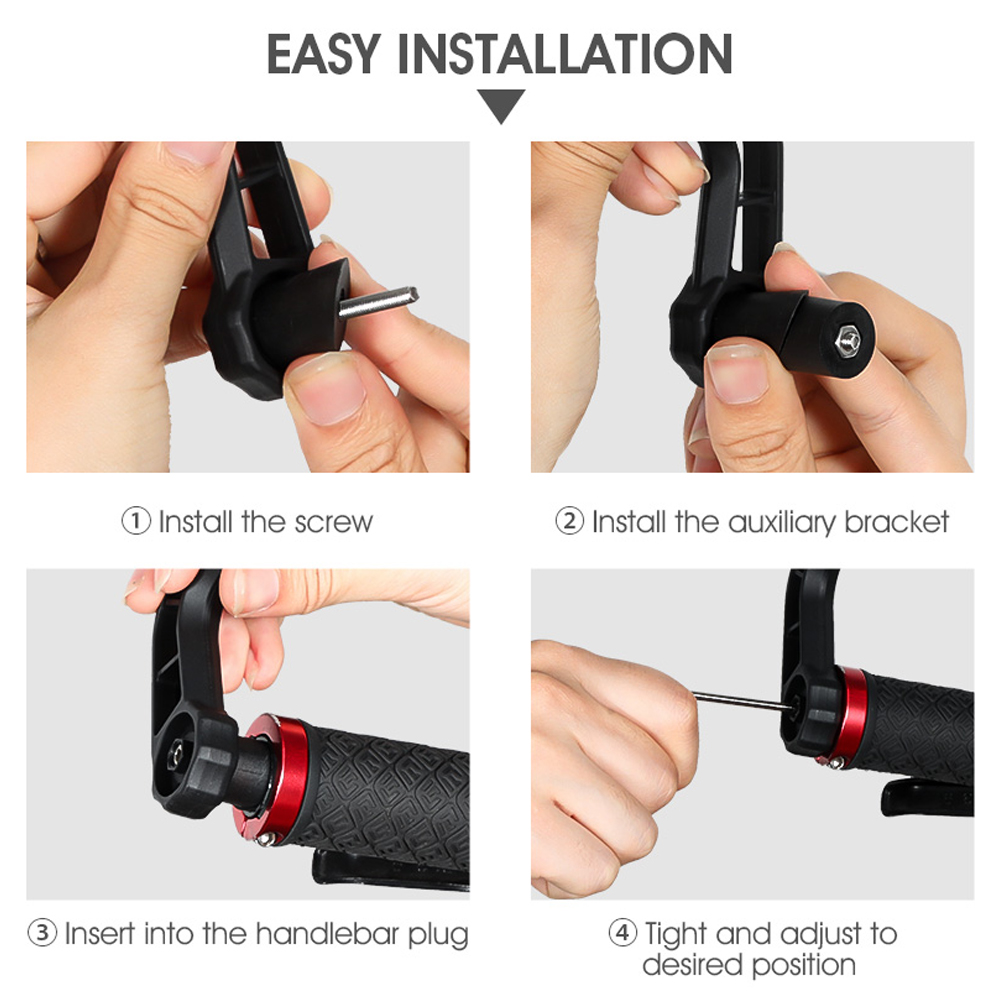 EASY INSTALLATION

① Install the screw

② Install the auxiliary bracket

③ Insert into the handlebar plug

④ Tight and adjust to desired position