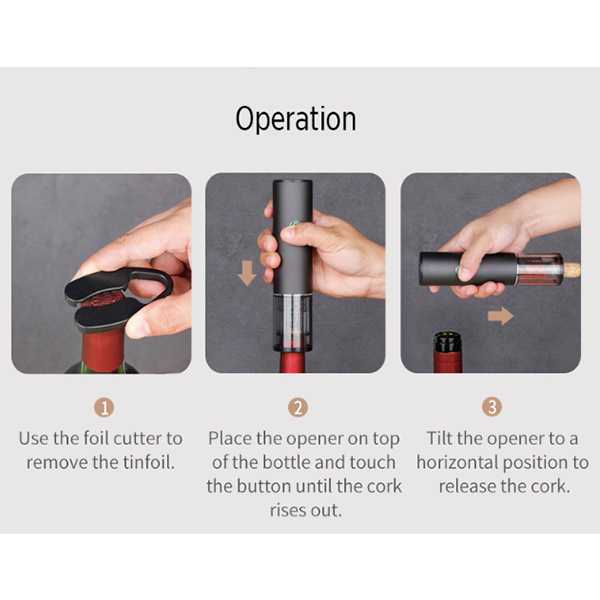 Operation

1
Use the foil cutter to remove the tinfoil.

2
Place the opener on top of the bottle and touch the button until the cork rises out.

3
Tilt the opener to a horizontal position to release the cork.