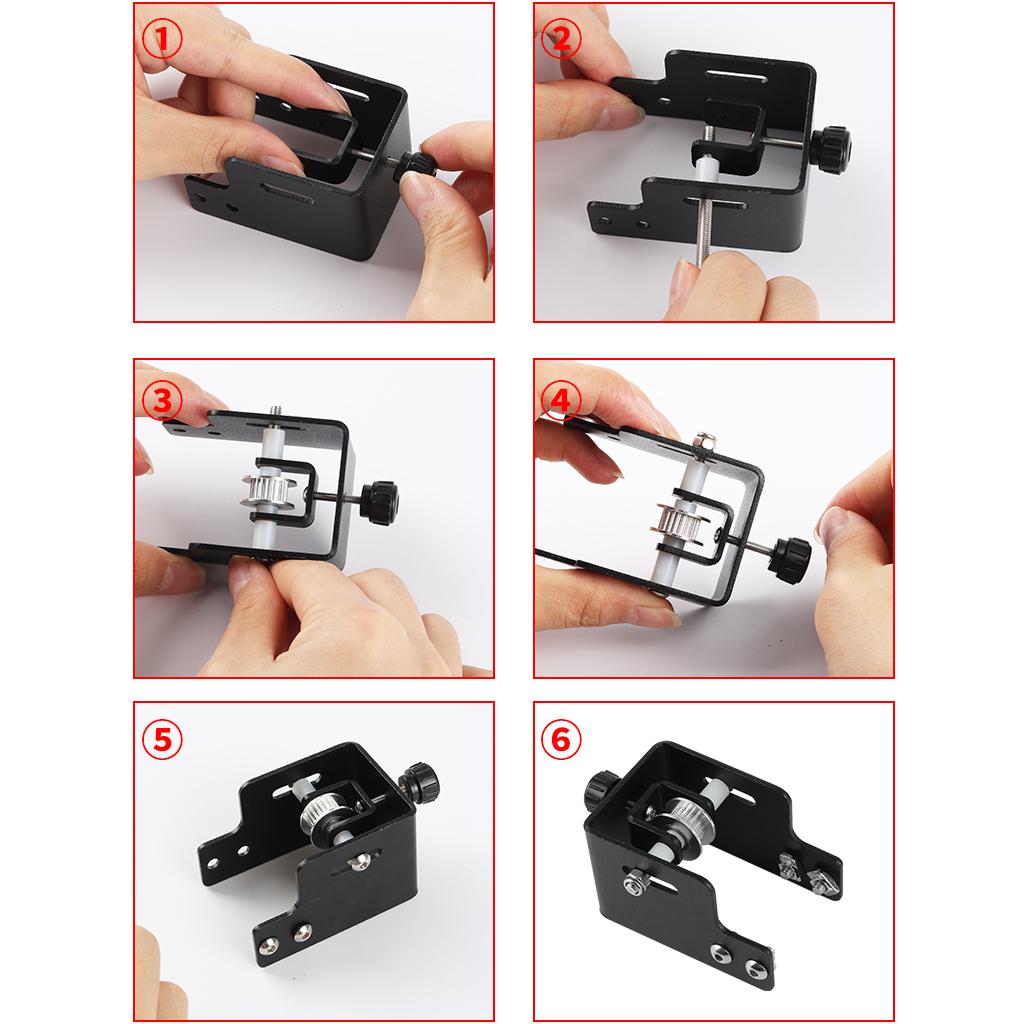 ①

②

③

④

⑤

⑥