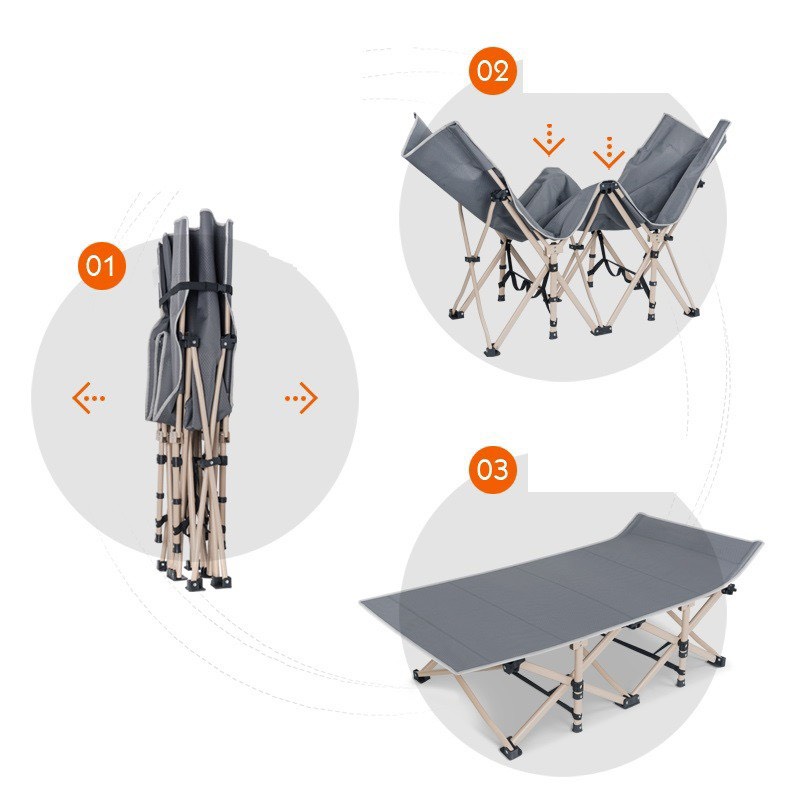 01

02

03