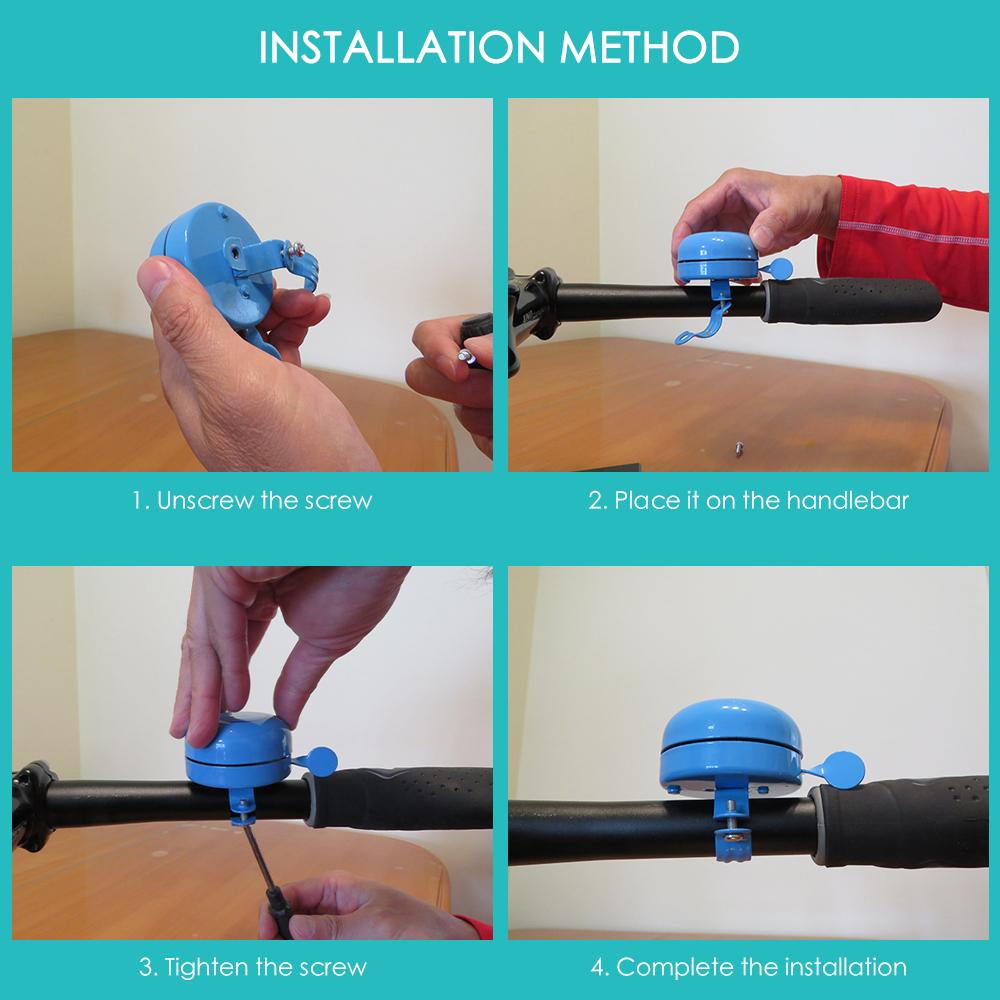 INSTALLATION METHOD

1. Unscrew the screw

2. Place it on the handlebar

3. Tighten the screw

4. Complete the installation