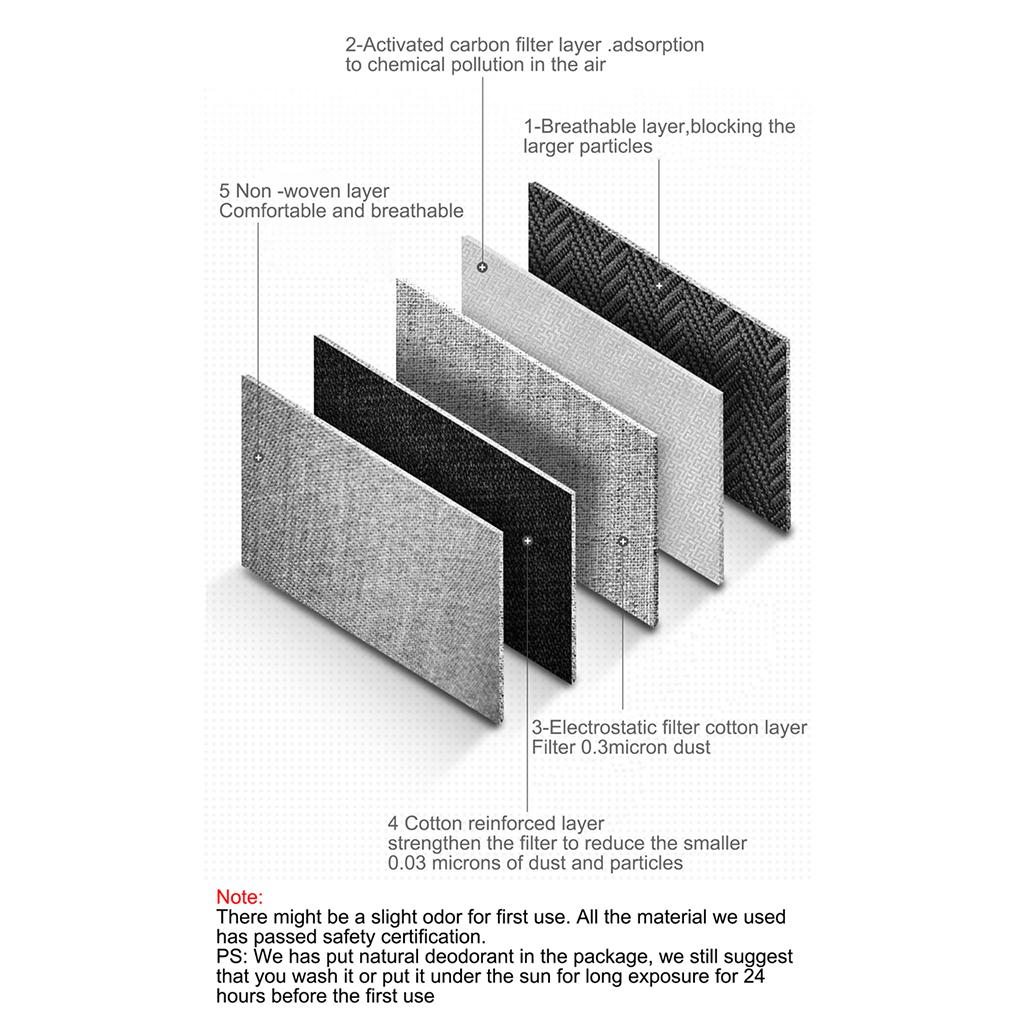 2-Activated carbon filter layer .adsorption to chemical pollution in the air

1-Breathable layer,blocking the larger particles

5 Non -woven layer
Comfortable and breathable

3-Electrostatic filter cotton layer
Filter 0.3micron dust

4 Cotton reinforced layer
strengthen the filter to reduce the smaller 0.03 microns of dust and particles

Note:
There might be a slight odor for first use. All the material we used has passed safety certification.
PS: We has put natural deodorant in the package, we still suggest that you wash it or put it under the sun for long exposure for 24 hours before the first use