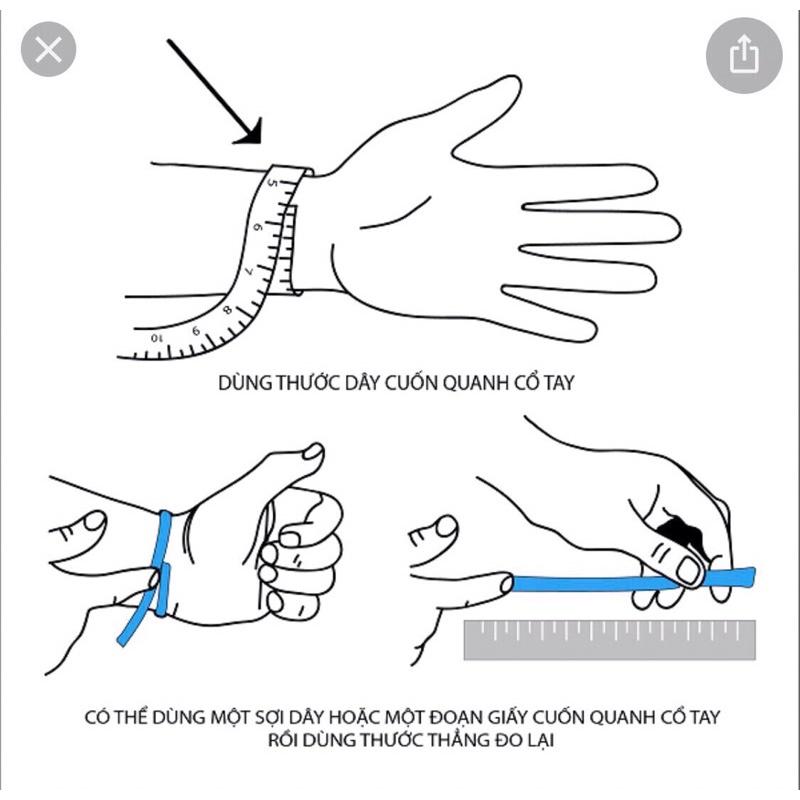 5
6
7
8
9
10

DÙNG THƯỚC DÂY CUỐN QUANH CỔ TAY

CÓ THỂ DÙNG MỘT SỢI DÂY HOẶC MỘT ĐOẠN GIẤY CUỐN QUANH CỔ TAY RỒI DÙNG THƯỚC THẲNG ĐO LẠI