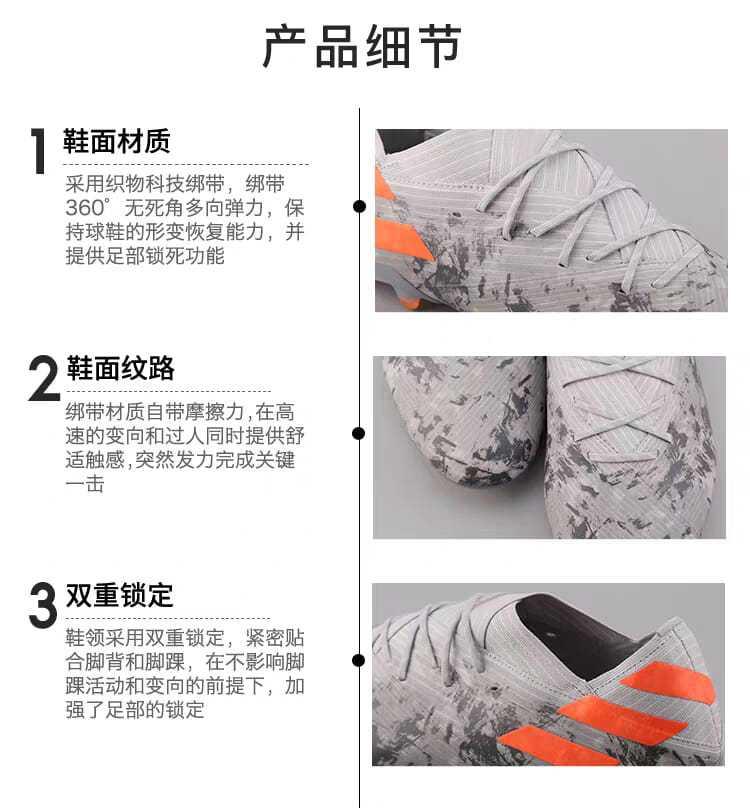 产品细节

1 鞋面材质

采用织物科技绑带，绑带360°无死角多向弹力，保持球鞋的形变恢复能力，并提供足部锁死功能

2 鞋面纹路

绑带材质自带摩擦力,在高速的变向和过人同时提供舒适触感,突然发力完成关键一击

3 双重锁定

鞋领采用双重锁定，紧密贴合脚背和脚踝，在不影响脚踝活动和变向的前提下，加强了足部的锁定