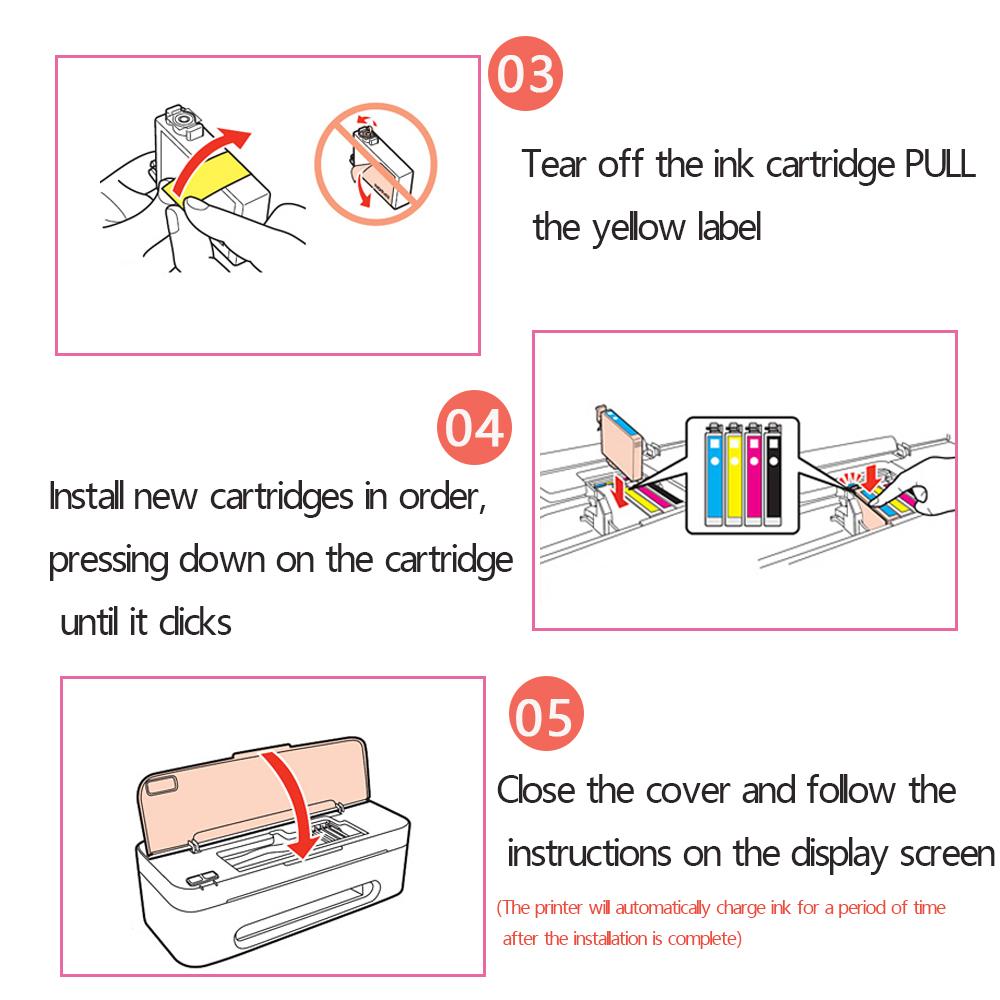 03

Tear off the ink cartridge PULL the yellow label

04

Install new cartridges in order, pressing down on the cartridge until it clicks

05

Close the cover and follow the instructions on the display screen

(The printer will automatically charge ink for a period of time after the installation is complete)