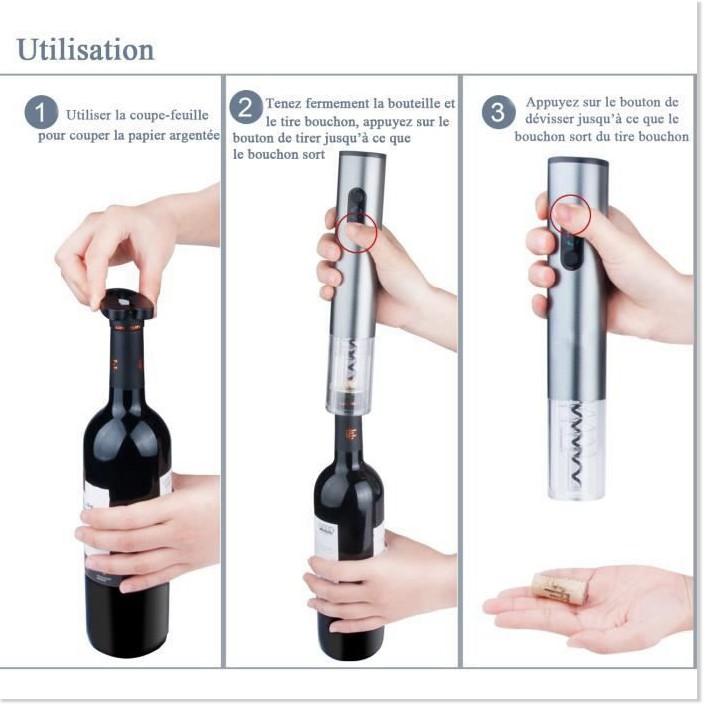 Utilisation

1 Utiliser la coupe-feuille pour couper la papier argentée

2 Tenez fermement la bouteille et le tire bouchon, appuyez sur le bouton de tirer jusqu'à ce que le bouchon sort

3 Appuyez sur le bouton de dévisser jusqu'à ce que le bouchon sort du tire bouchon