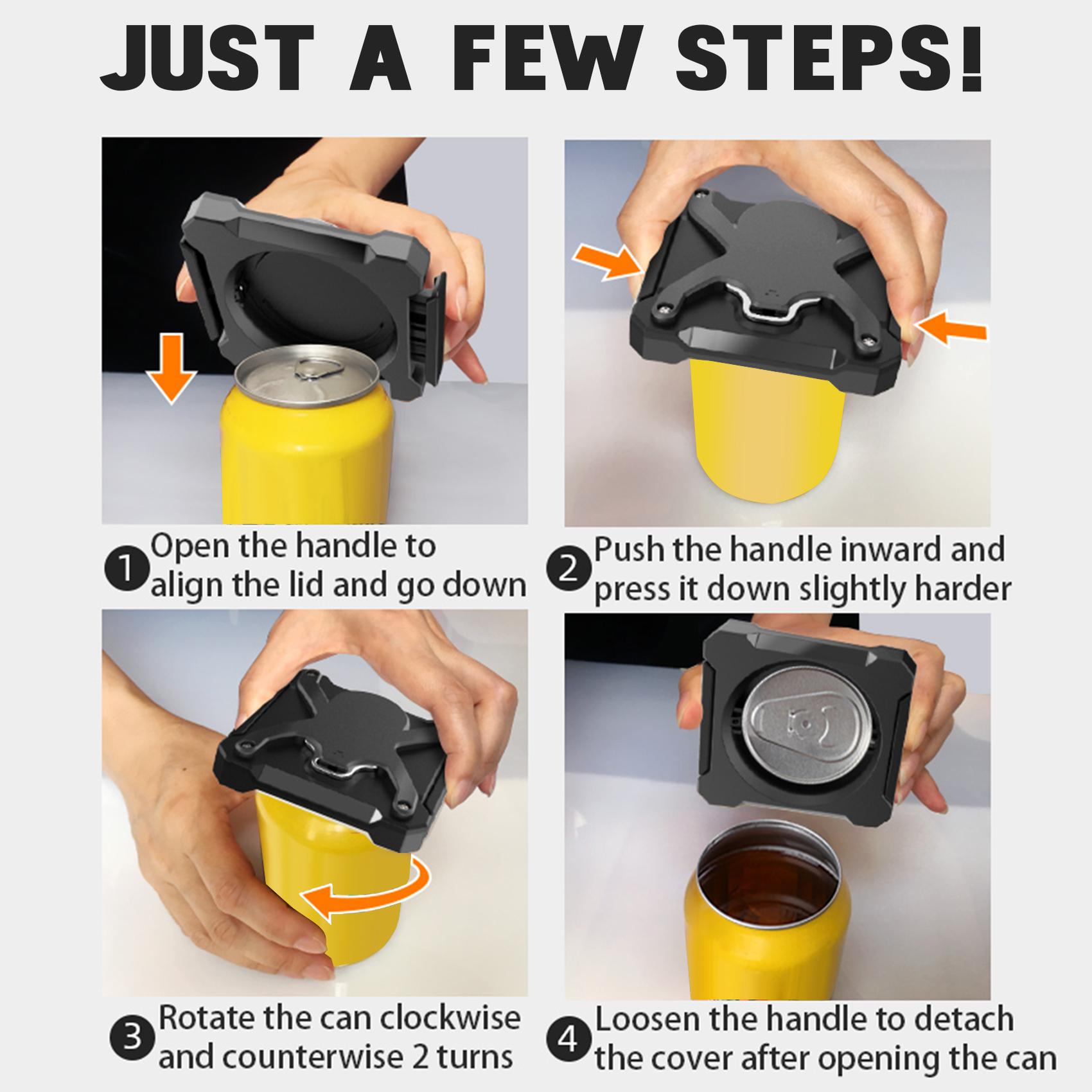 JUST A FEW STEPS!

1 Open the handle to align the lid and go down

2 Push the handle inward and press it down slightly harder

3 Rotate the can clockwise and counterwise 2 turns

4 Loosen the handle to detach the cover after opening the can