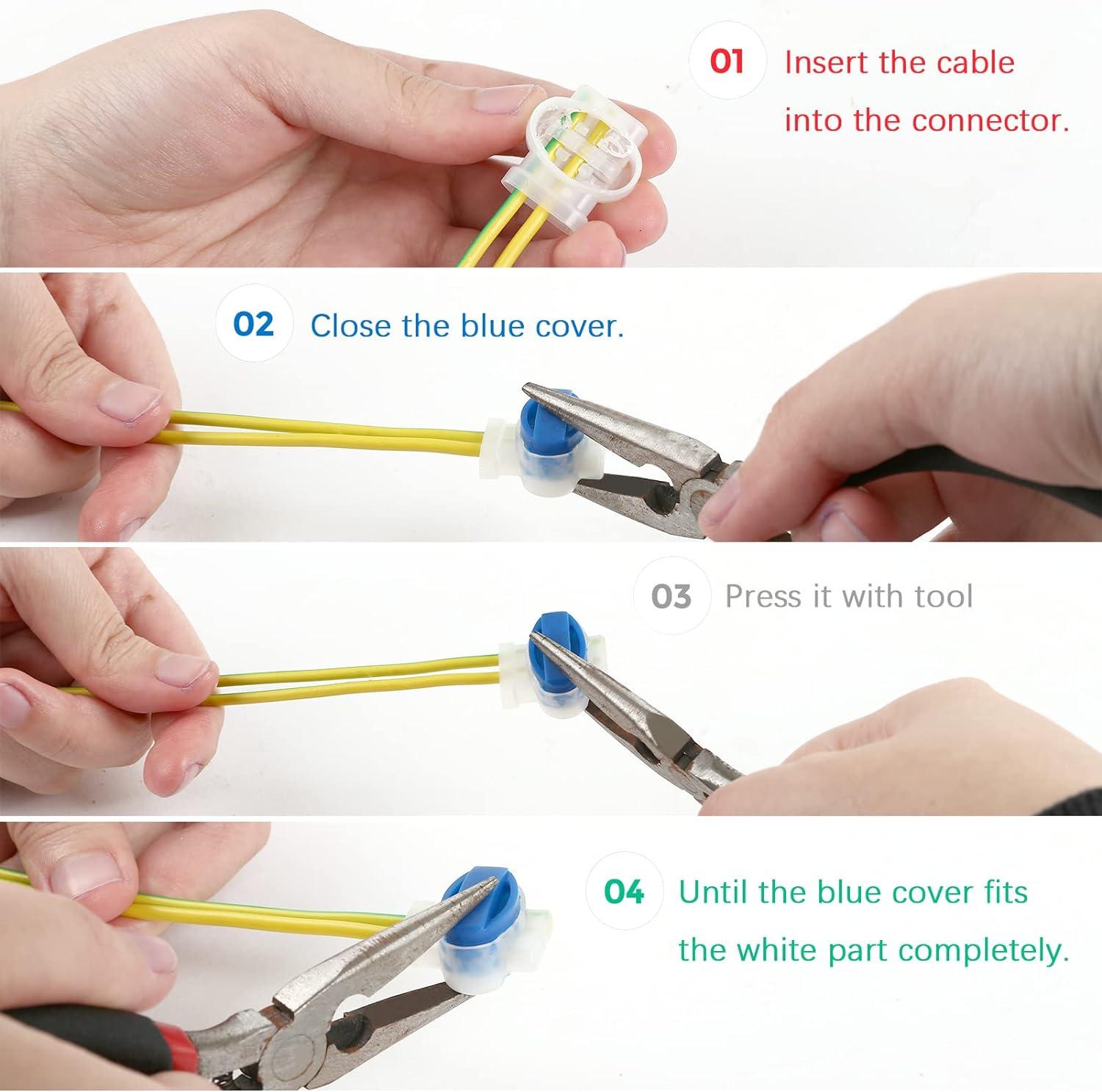 01 Insert the cable into the connector.

02 Close the blue cover.

03 Press it with tool

04 Until the blue cover fits the white part completely.