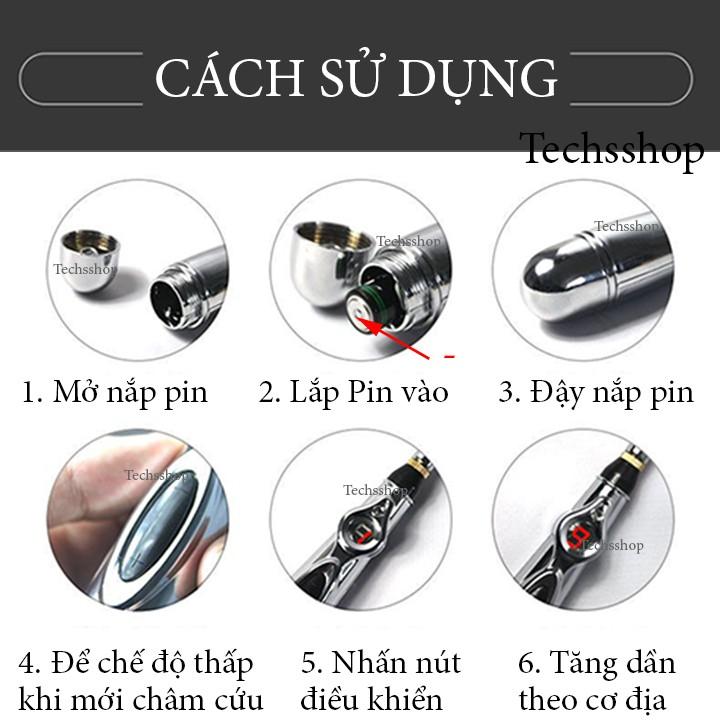 CÁCH SỬ DỤNG

Techsshop

Techsshop

Techsshop

Techsshop

1. Mở nắp pin

2. Lắp Pin vào

3. Đậy nắp pin

Techsshop

Techsshop

Techsshop

4. Để chế độ thấp khi mới châm cứu

5. Nhấn nút điều khiển

6. Tăng dần theo cơ địa