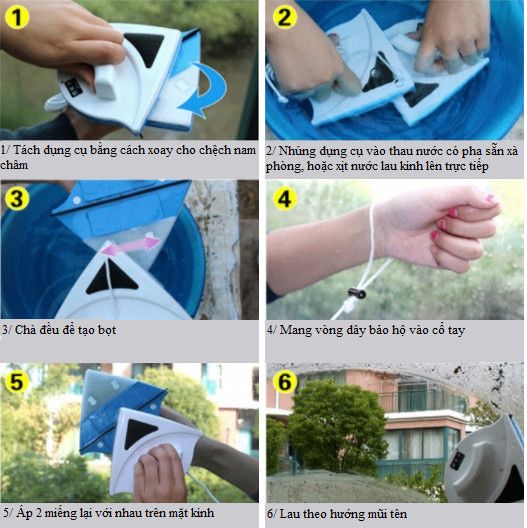 1

1/ Tách dụng cụ bằng cách xoay cho chệch nam châm

2

2/ Nhúng dụng cụ vào thau nước có pha sẵn xà phòng, hoặc xịt nước lau kính lên trực tiếp

3

3/ Chà đều để tạo bọt

4

4/ Mang vòng dây bảo hộ vào cổ tay

5

5/ Áp 2 miếng lại với nhau trên mặt kính

6

6/ Lau theo hướng mũi tên