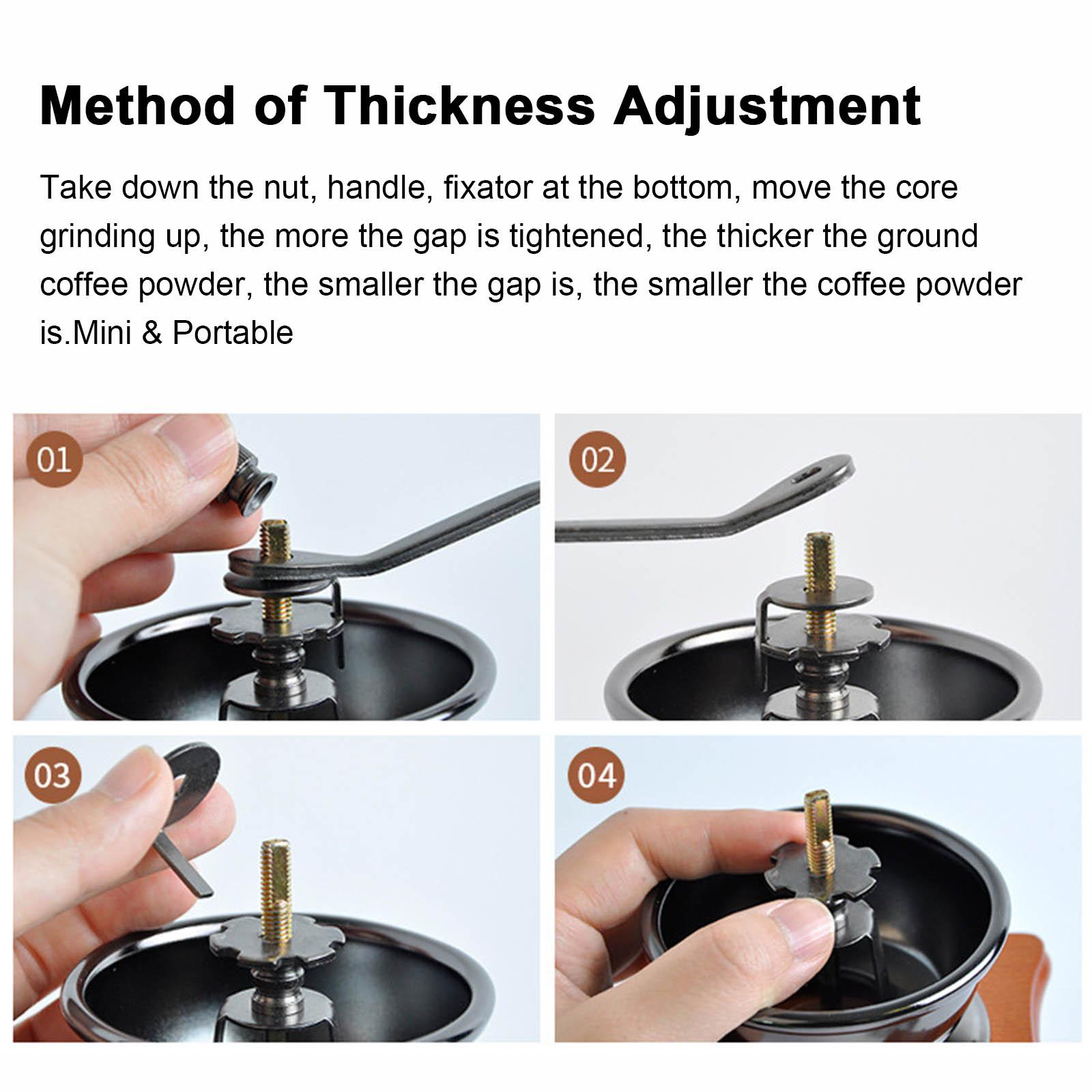 Method of Thickness Adjustment

Take down the nut, handle, fixator at the bottom, move the core grinding up, the more the gap is tightened, the thicker the ground coffee powder, the smaller the gap is, the smaller the coffee powder is.Mini & Portable

01

02

03

04