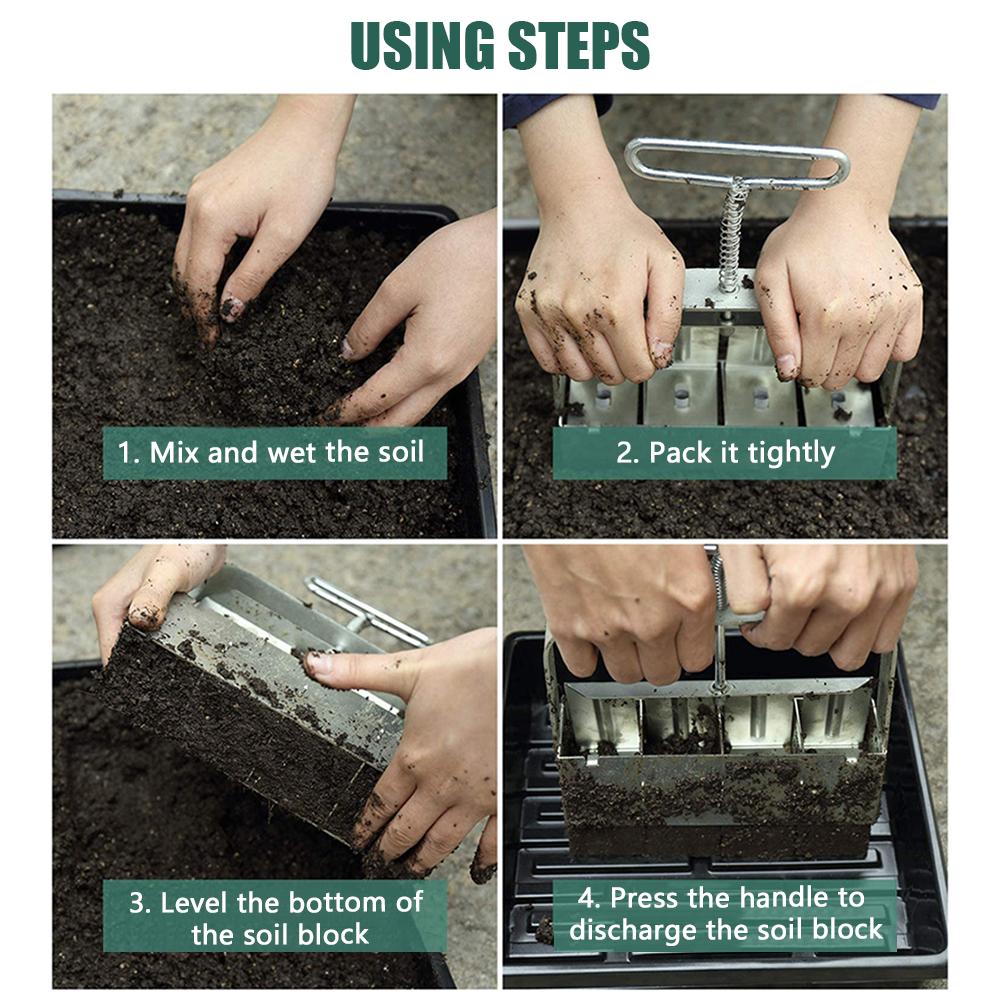 USING STEPS

1. Mix and wet the soil

2. Pack it tightly

3. Level the bottom of the soil block

4. Press the handle to discharge the soil block