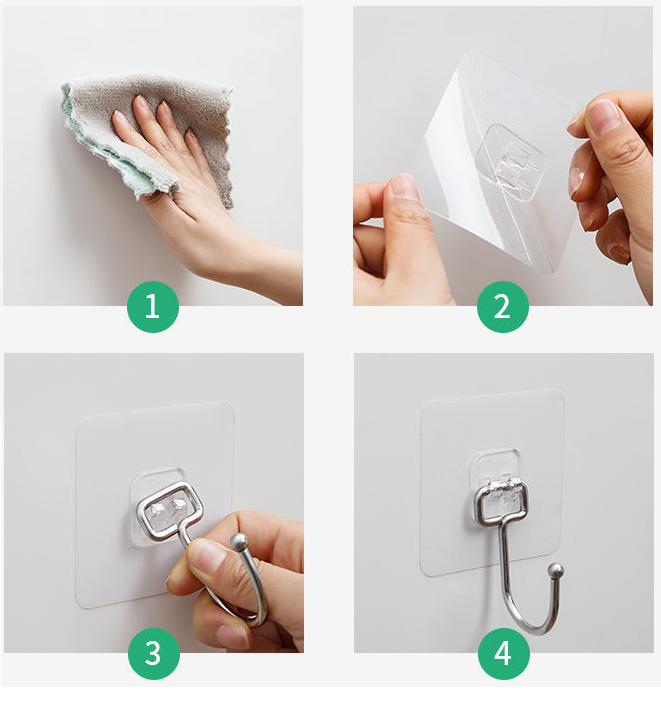 1

2

3

4