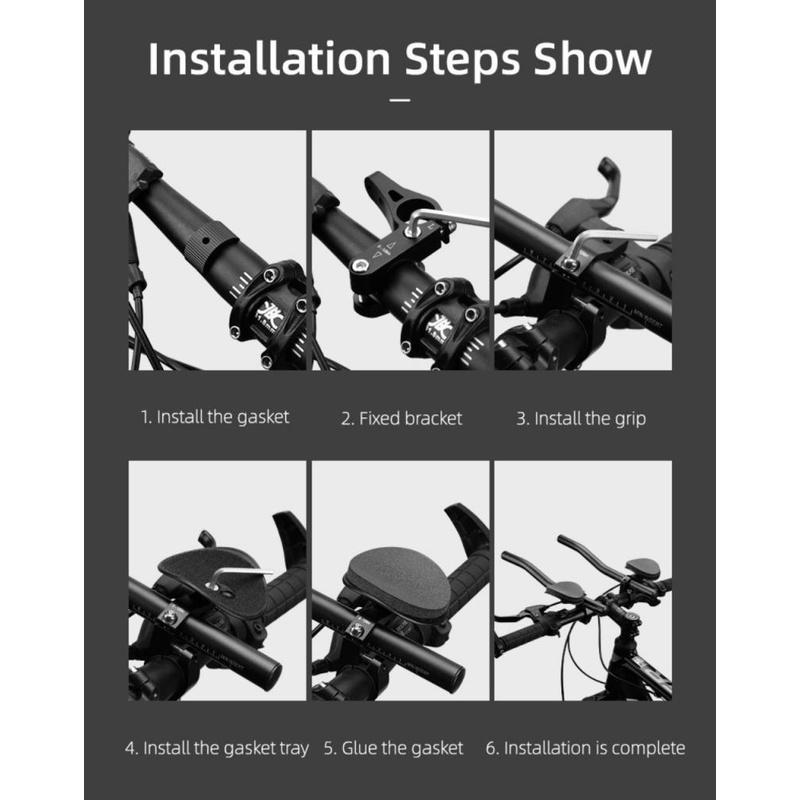 Installation Steps Show

1. Install the gasket

2. Fixed bracket

3. Install the grip

4. Install the gasket tray

5. Glue the gasket

6. Installation is complete