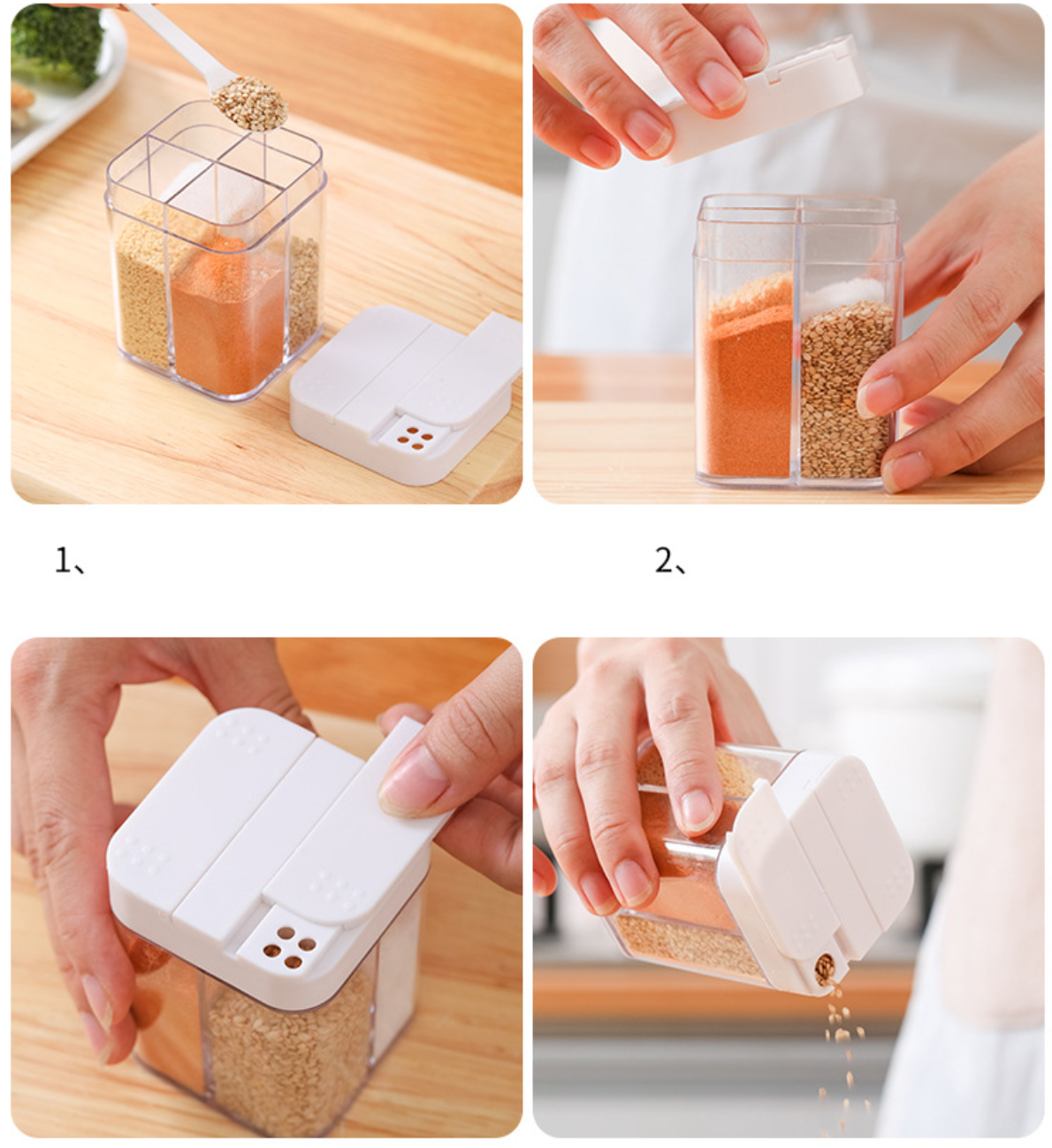 1、

2、