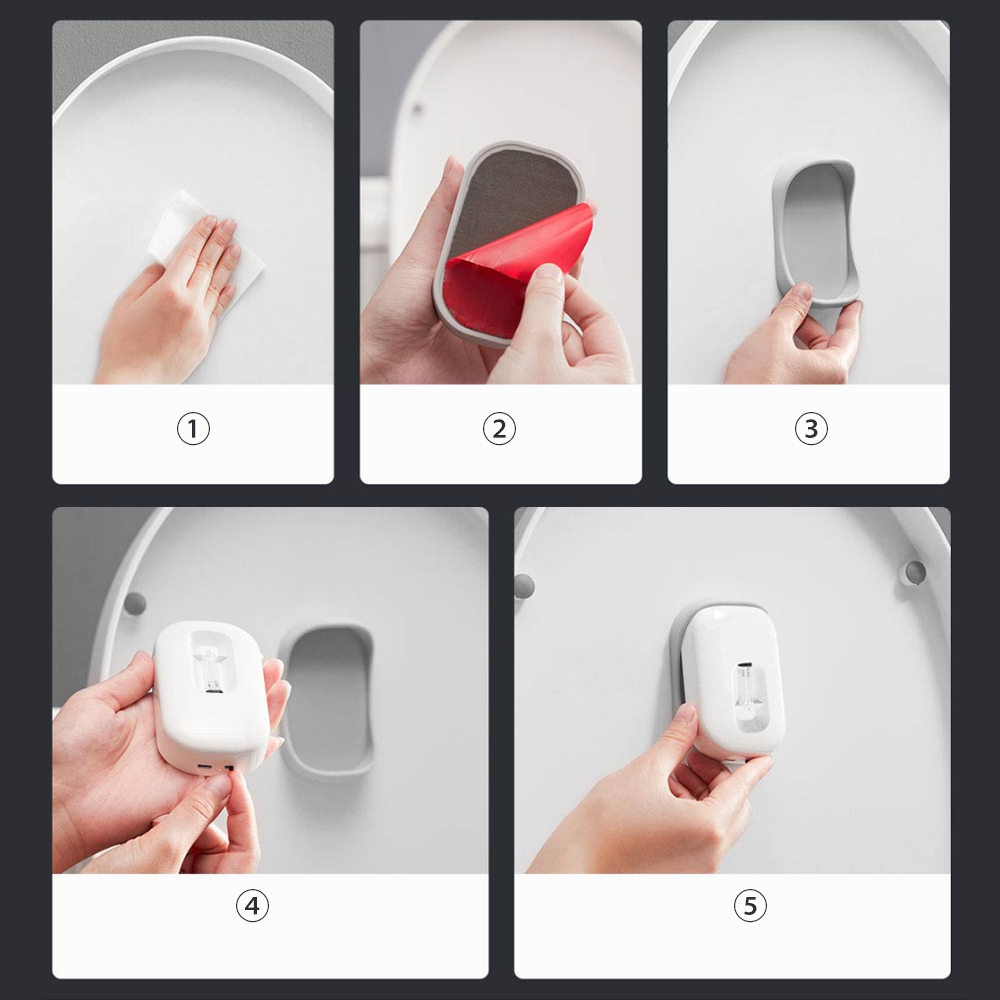 ①

②

③

④

⑤