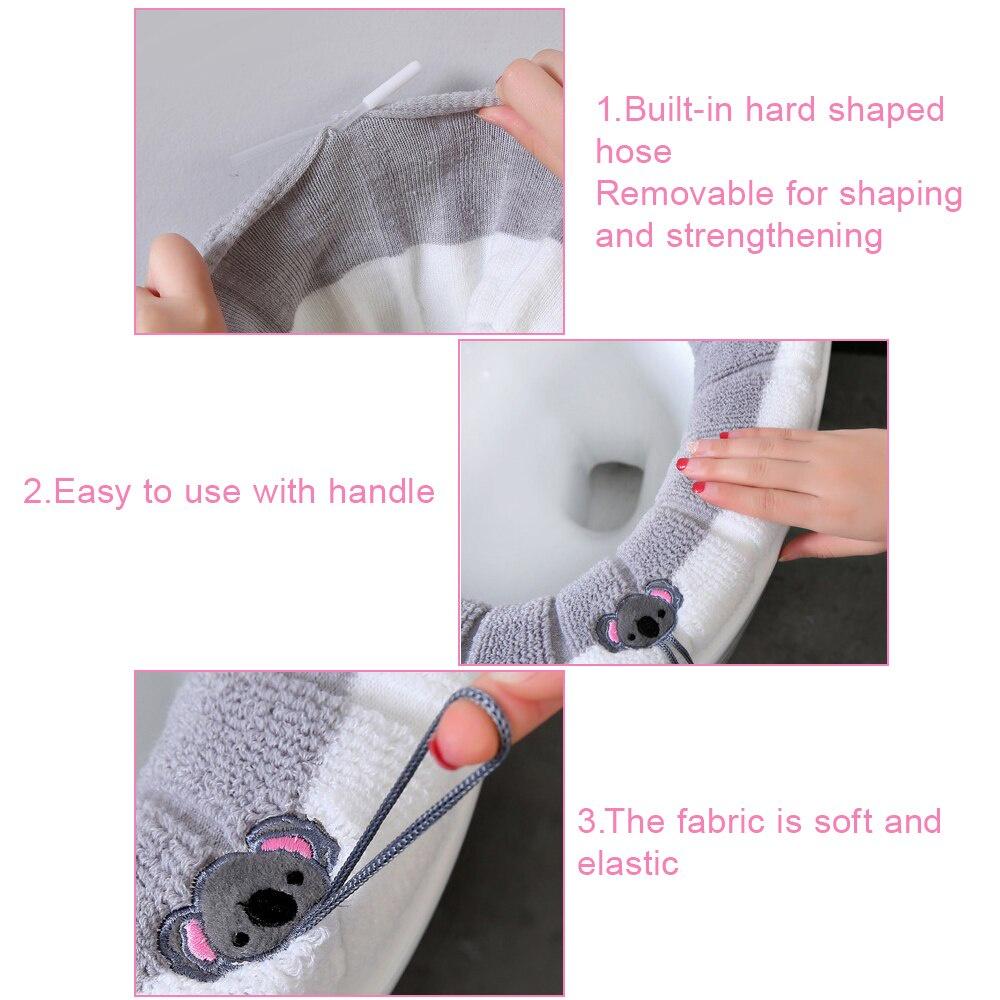 1.Built-in hard shaped hose
Removable for shaping and strengthening

2.Easy to use with handle

3.The fabric is soft and elastic