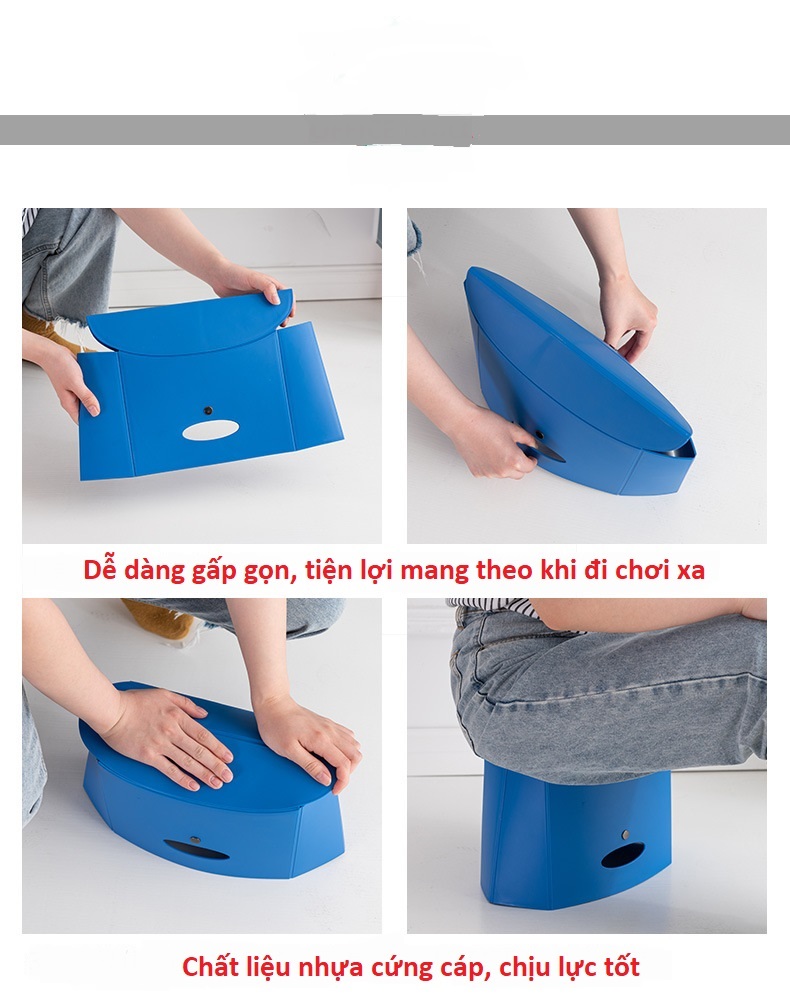 Dễ dàng gấp gọn, tiện lợi mang theo khi đi chơi xa

Chất liệu nhựa cứng cáp, chịu lực tốt