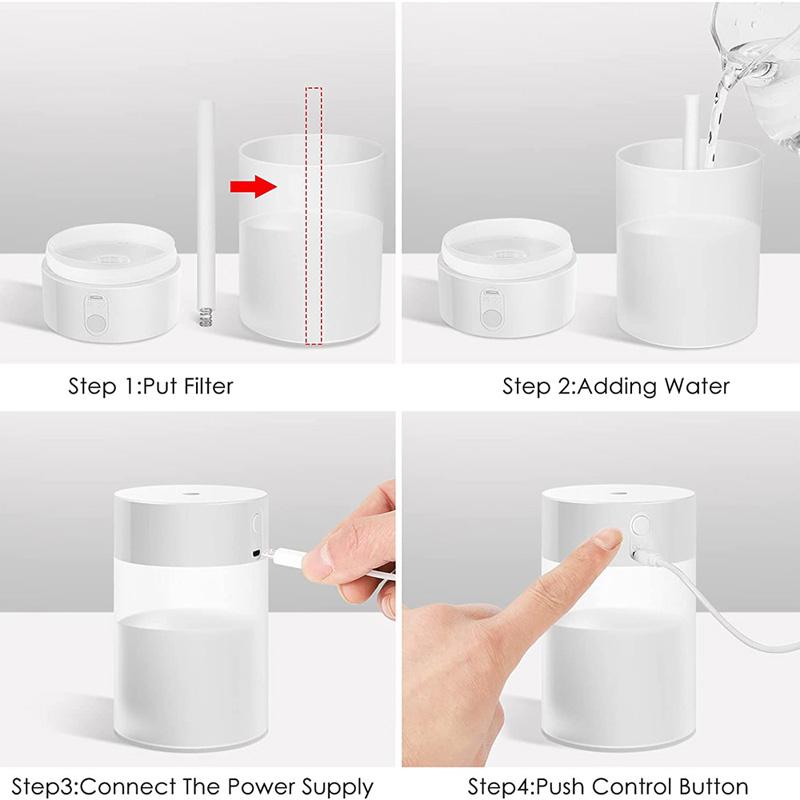 Step 1:Put Filter

Step 2:Adding Water

Step3:Connect The Power Supply

Step4:Push Control Button