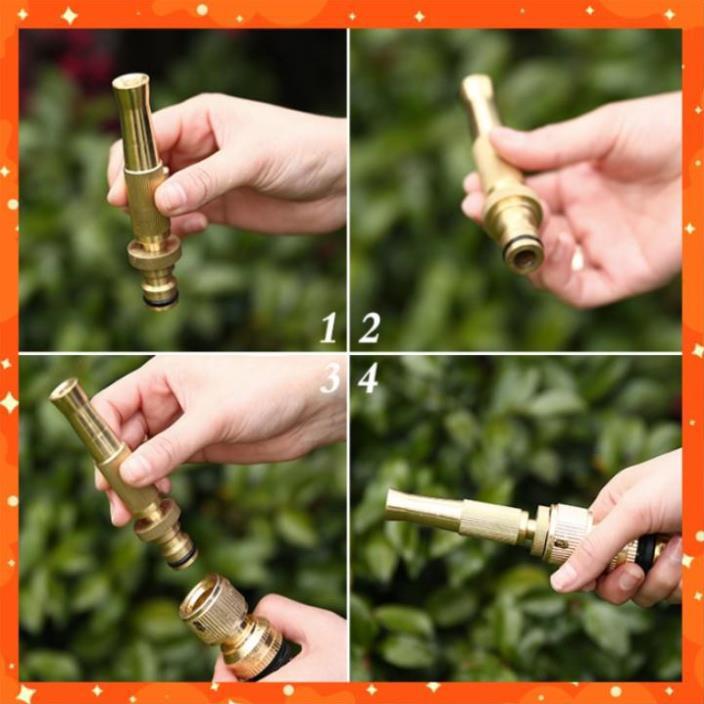 1 2

3 4