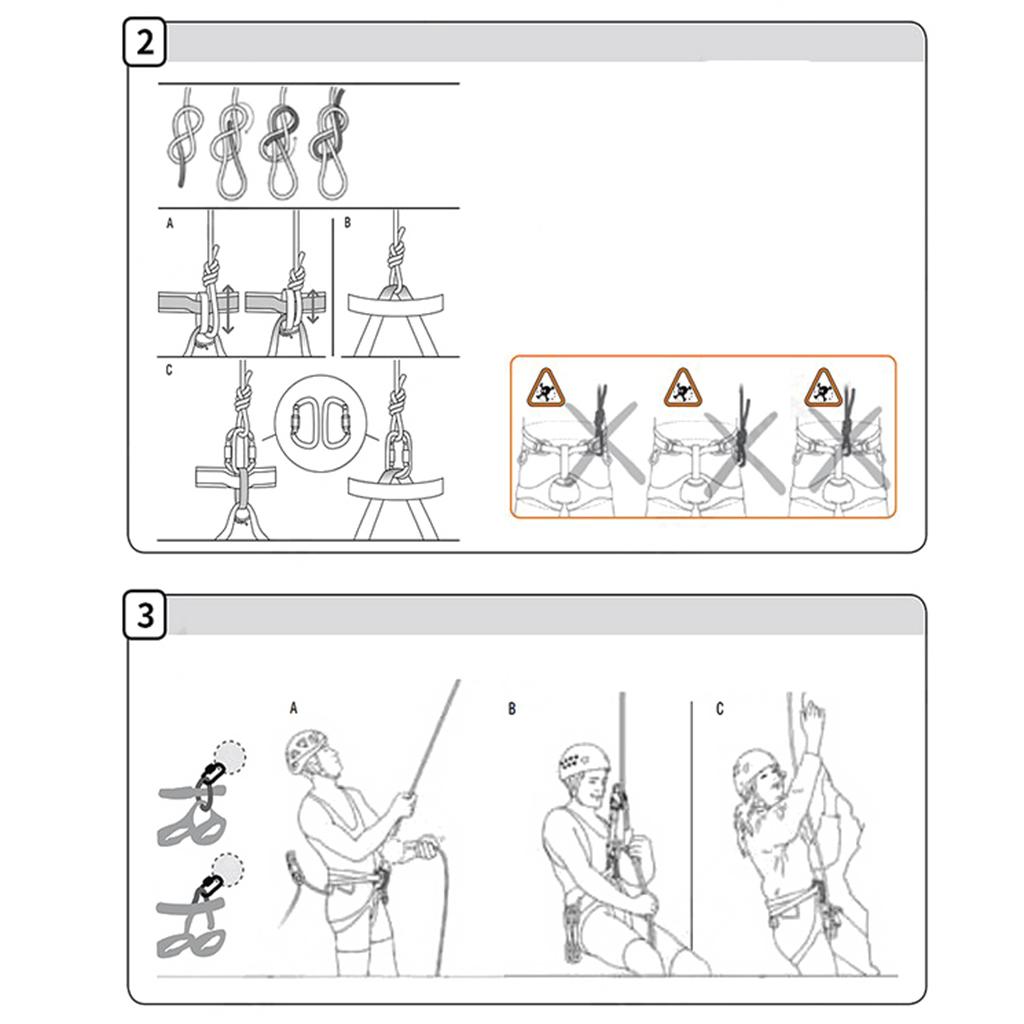 2

A

B

C

3

A

B

C