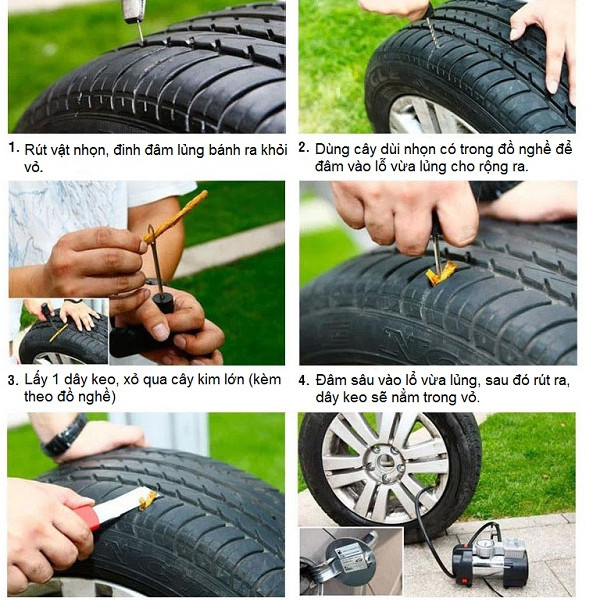 1. Rút vật nhọn, đinh đâm lủng bánh ra khỏi vỏ.

2. Dùng cây dùi nhọn có trong đồ nghề để đâm vào lỗ vừa lủng cho rộng ra.

3. Lấy 1 dây keo, xỏ qua cây kim lớn (kèm theo đồ nghề)

4. Đâm sâu vào lỗ vừa lủng, sau đó rút ra, dây keo sẽ nằm trong vỏ.