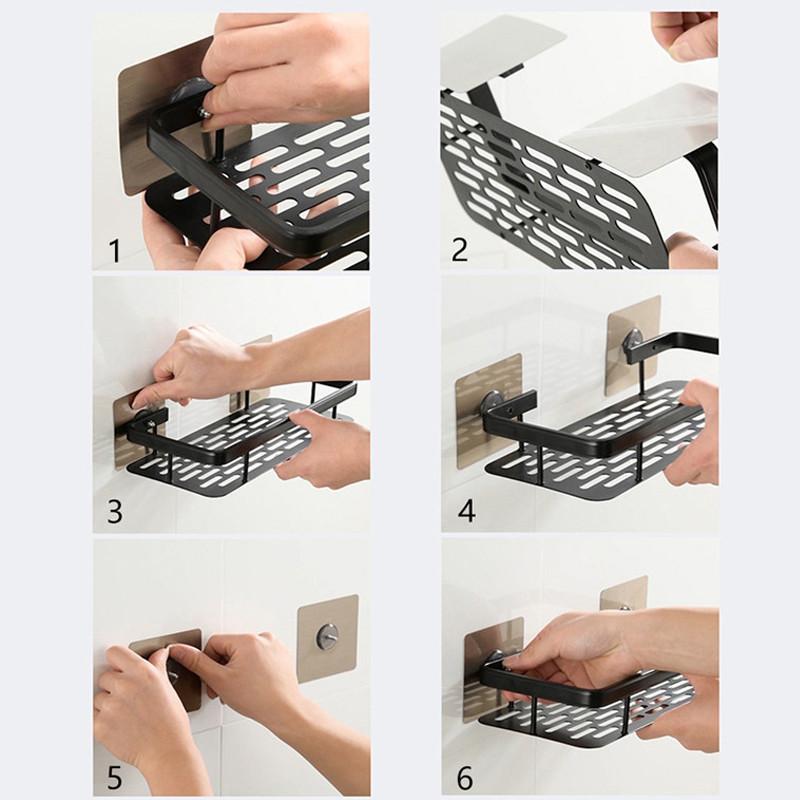 1

2

3

4

5

6