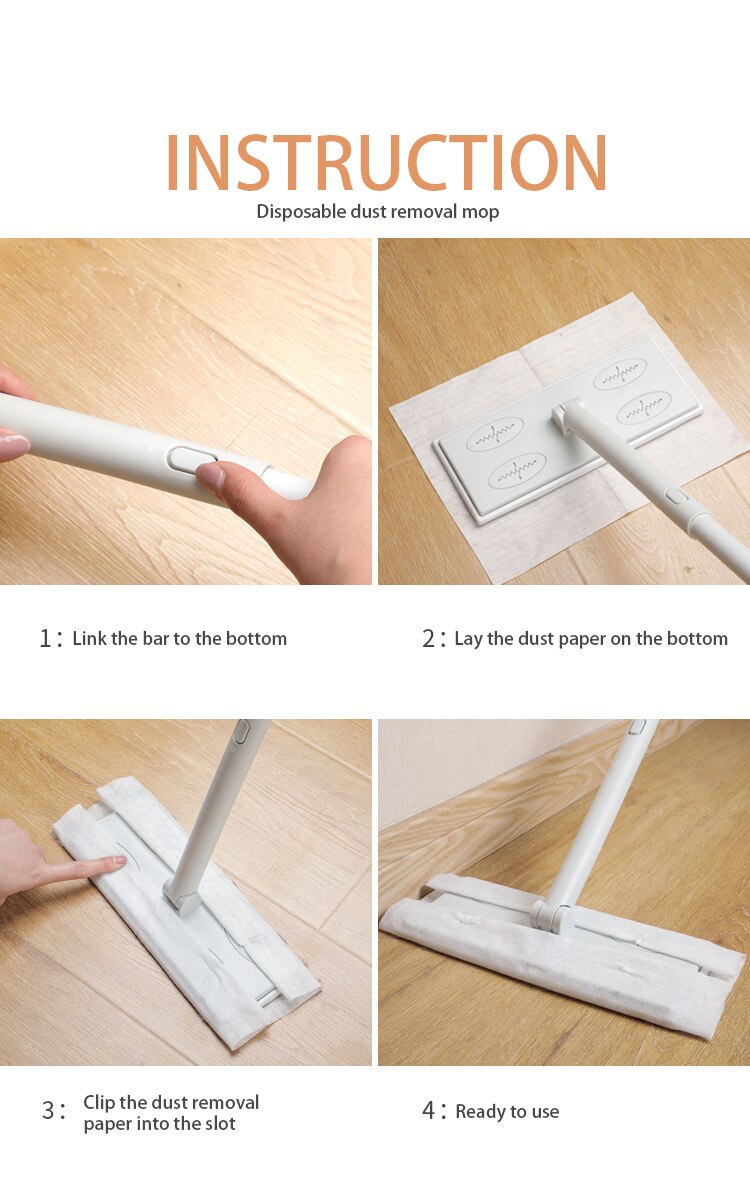 INSTRUCTION

Disposable dust removal mop

1： Link the bar to the bottom

2： Lay the dust paper on the bottom

3： Clip the dust removal paper into the slot

4： Ready to use