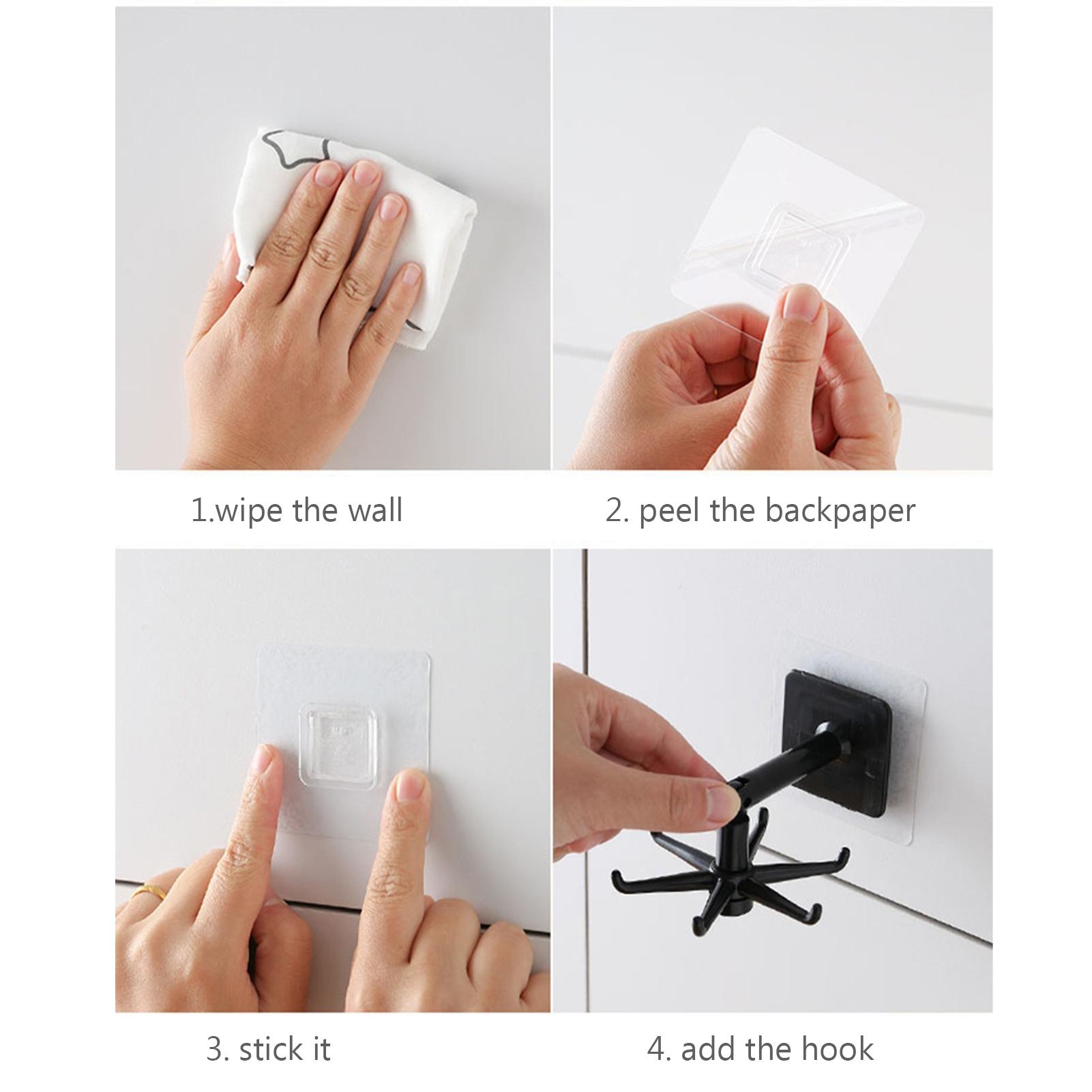 1.wipe the wall

2. peel the backpaper

3. stick it

4. add the hook