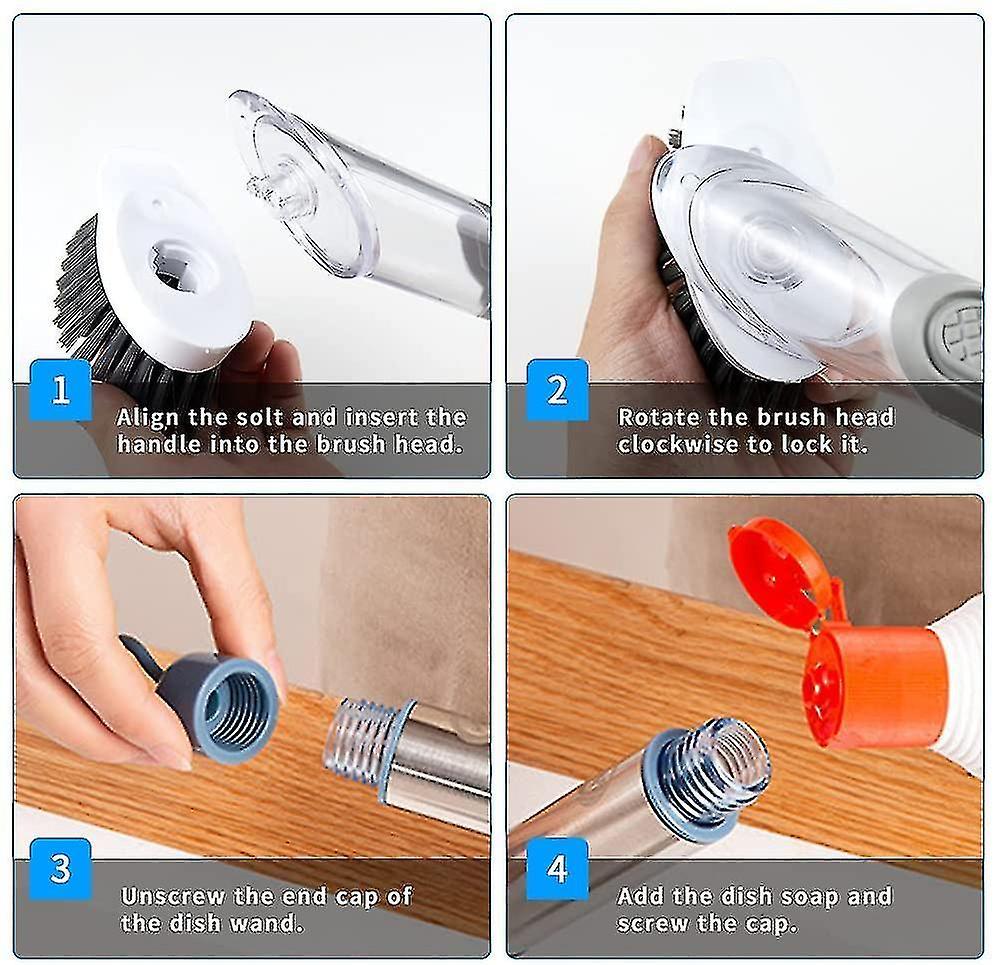 1
Align the solt and insert the handle into the brush head.

2
Rotate the brush head clockwise to lock it.

3
Unscrew the end cap of the dish wand.

4
Add the dish soap and screw the cap.