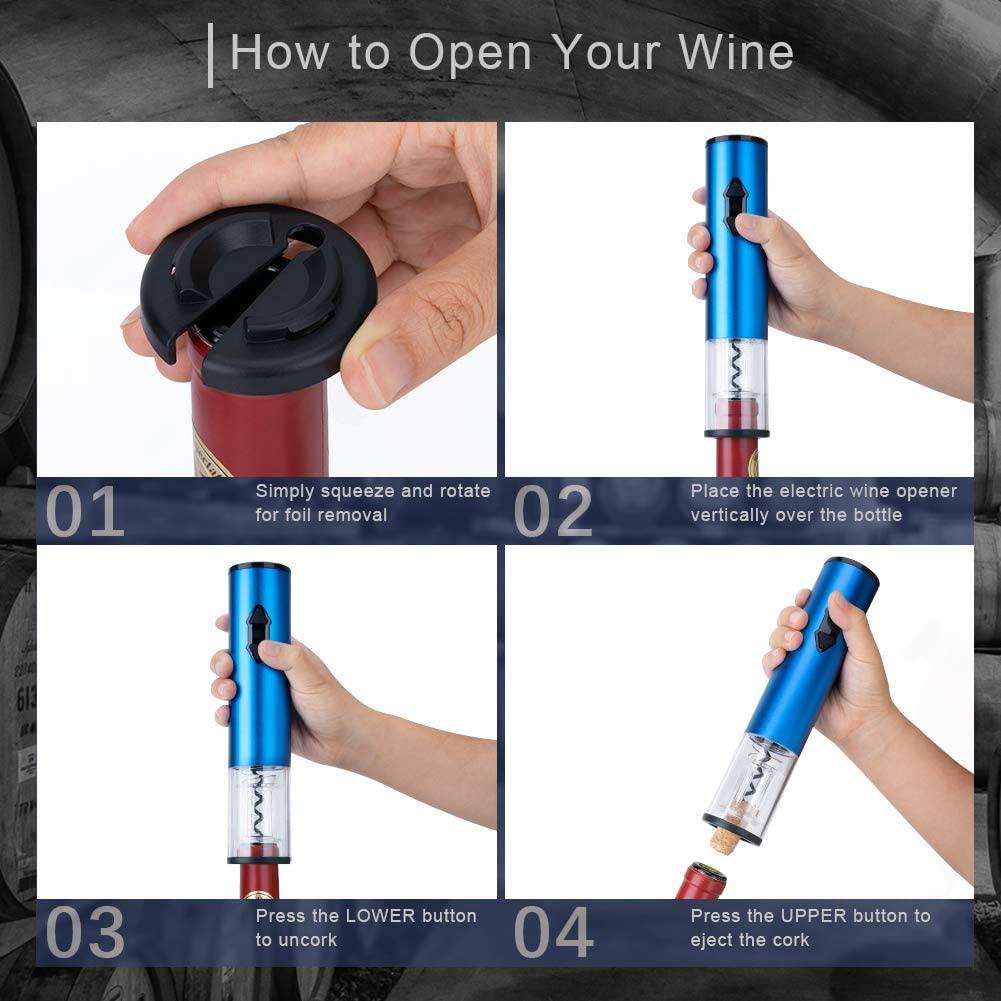 How to Open Your Wine

01
Simply squeeze and rotate for foil removal

02
Place the electric wine opener vertically over the bottle

03
Press the LOWER button to uncork

04
Press the UPPER button to eject the cork