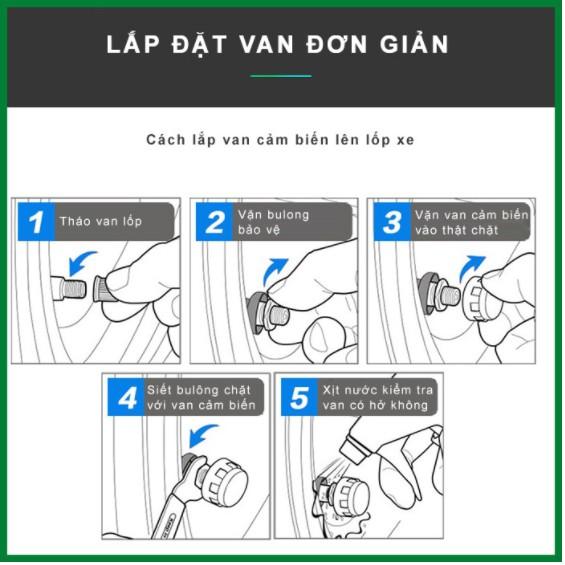 LẮP ĐẶT VAN ĐƠN GIẢN

Cách lắp van cảm biến lên lốp xe

1 Tháo van lốp

2 Vặn bulong bảo vệ

3 Vặn van cảm biến vào thật chặt

4 Siết bulông chặt với van cảm biến

5 Xịt nước kiểm tra van có hở không