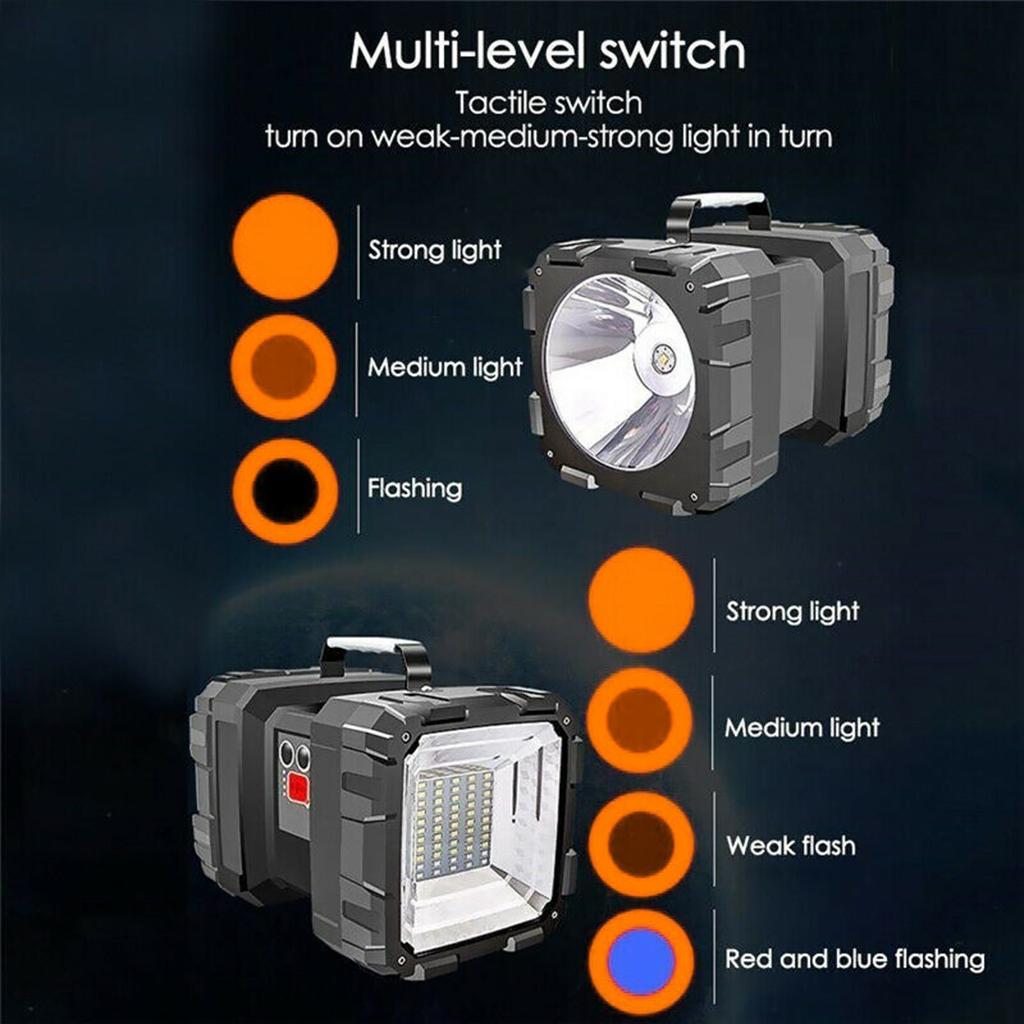 Multi-level switch
Tactile switch
turn on weak-medium-strong light in turn

Strong light

Medium light

Flashing

Strong light

Medium light

Weak flash

Red and blue flashing