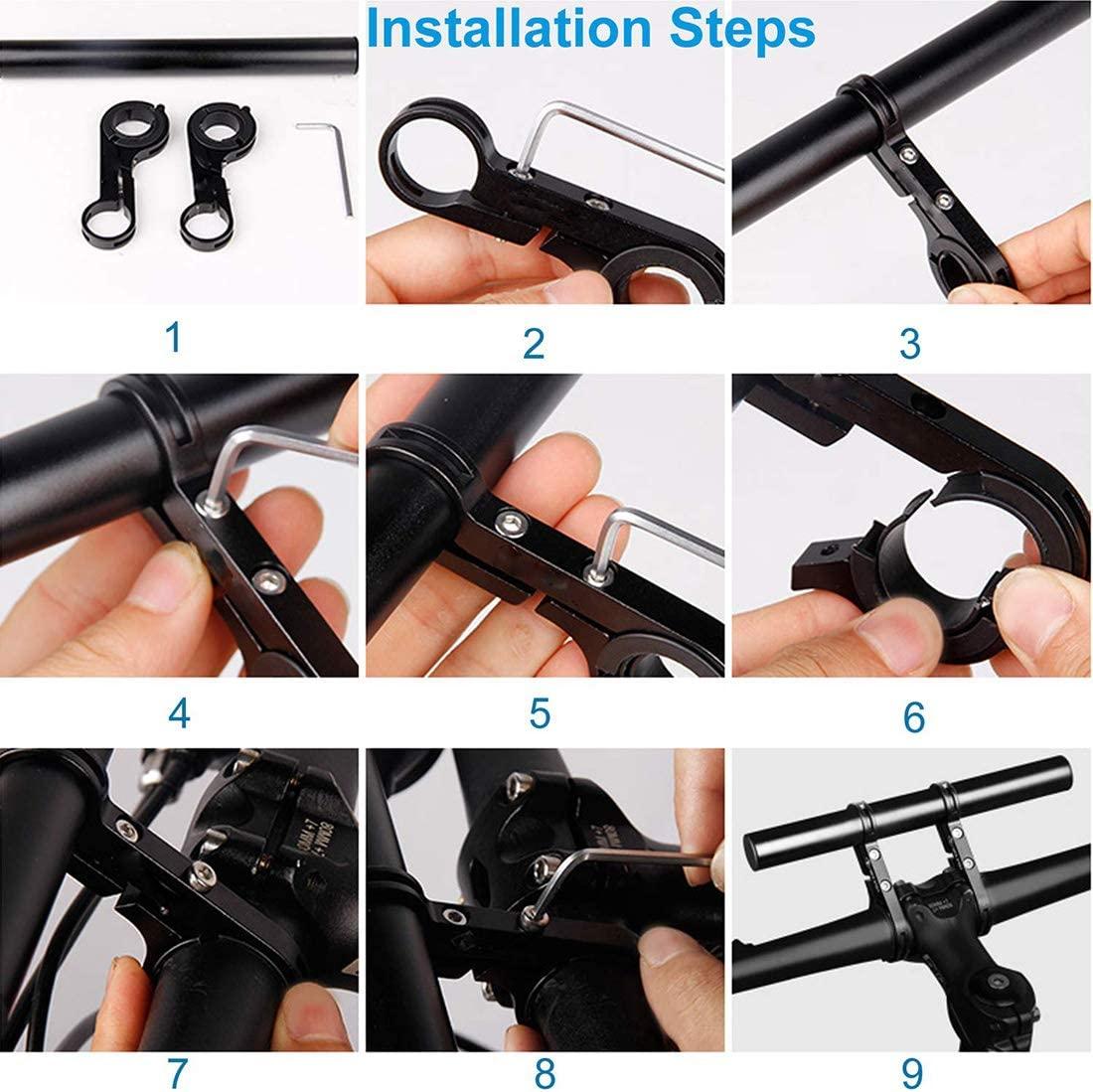 Installation Steps

1

2

3

4

5

6

7

8

9