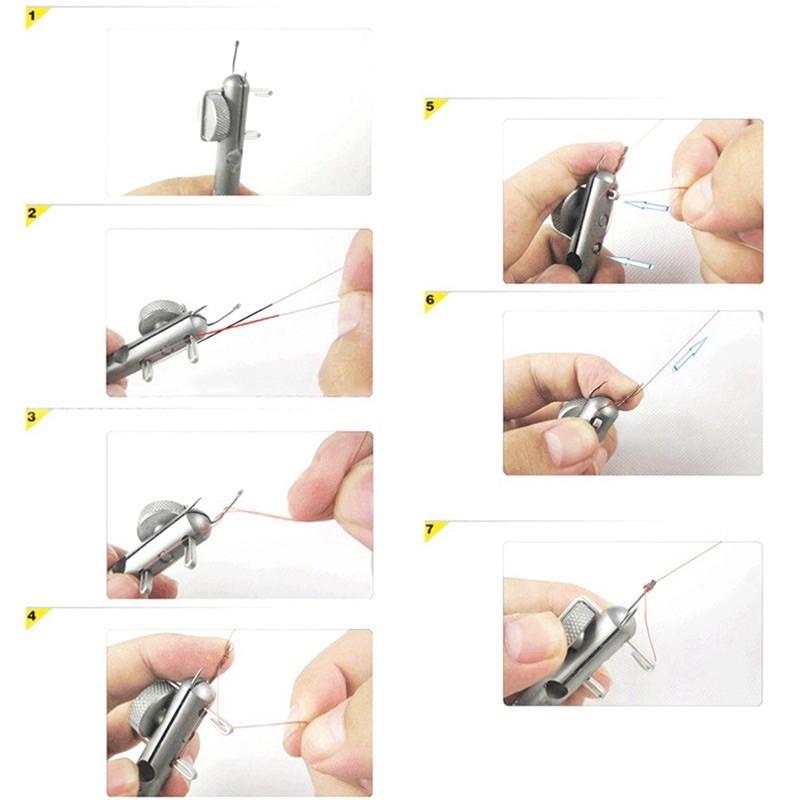 1

2

3

4

5

6

7