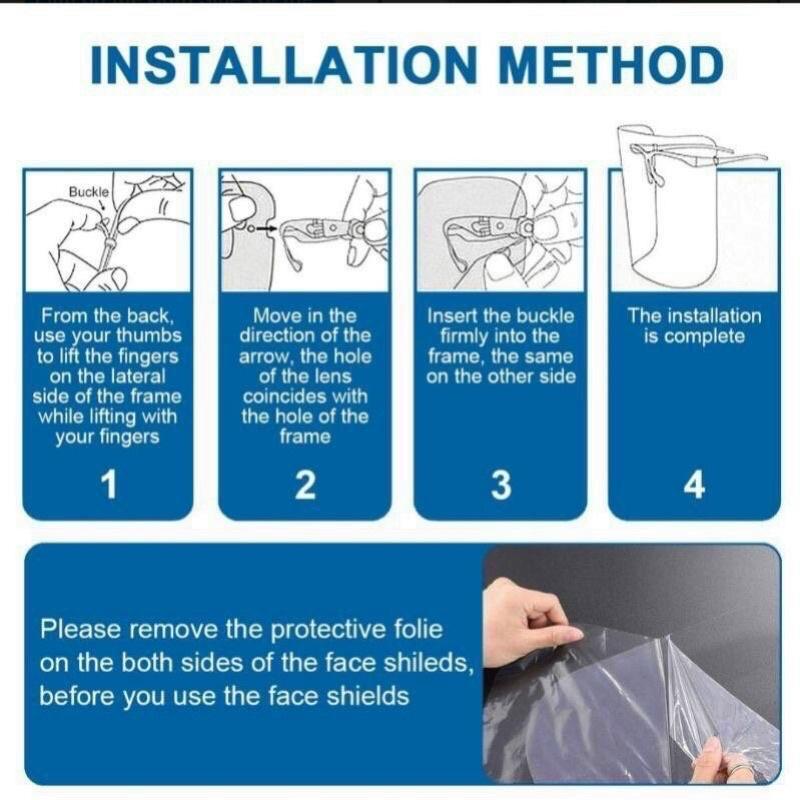 INSTALLATION METHOD

Buckle

From the back, use your thumbs to lift the fingers on the lateral side of the frame while lifting with your fingers

1

Move in the direction of the arrow, the hole of the lens coincides with the hole of the frame

2

Insert the buckle firmly into the frame, the same on the other side

3

The installation is complete

4

Please remove the protective folie on the both sides of the face shileds, before you use the face shields