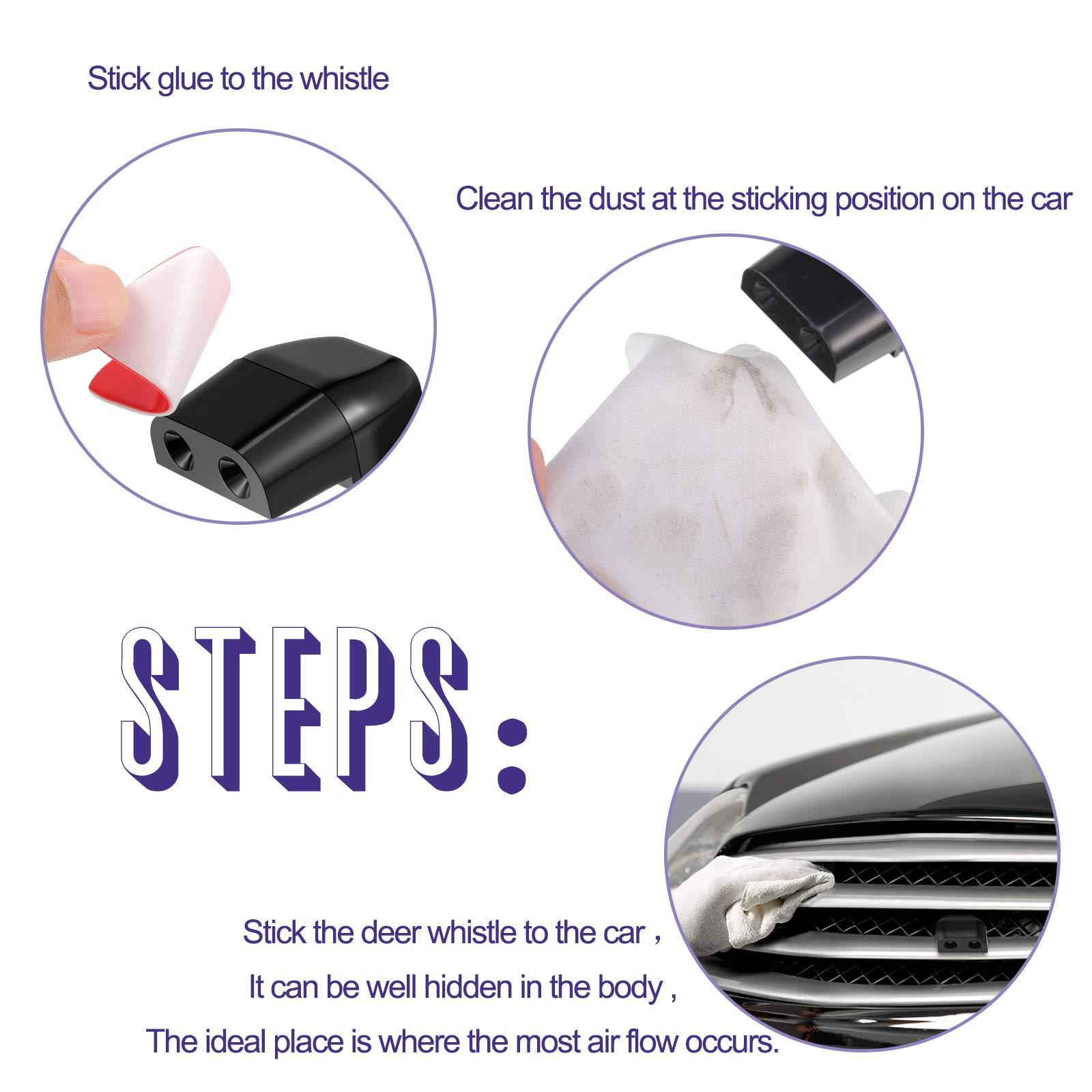 Stick glue to the whistle

Clean the dust at the sticking position on the car

STEPS:

Stick the deer whistle to the car ,
It can be well hidden in the body ,
The ideal place is where the most air flow occurs.