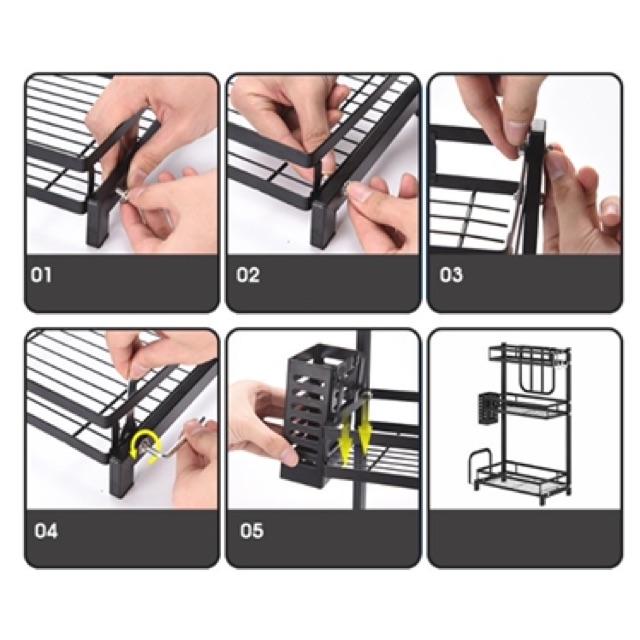 01

02

03

04

05