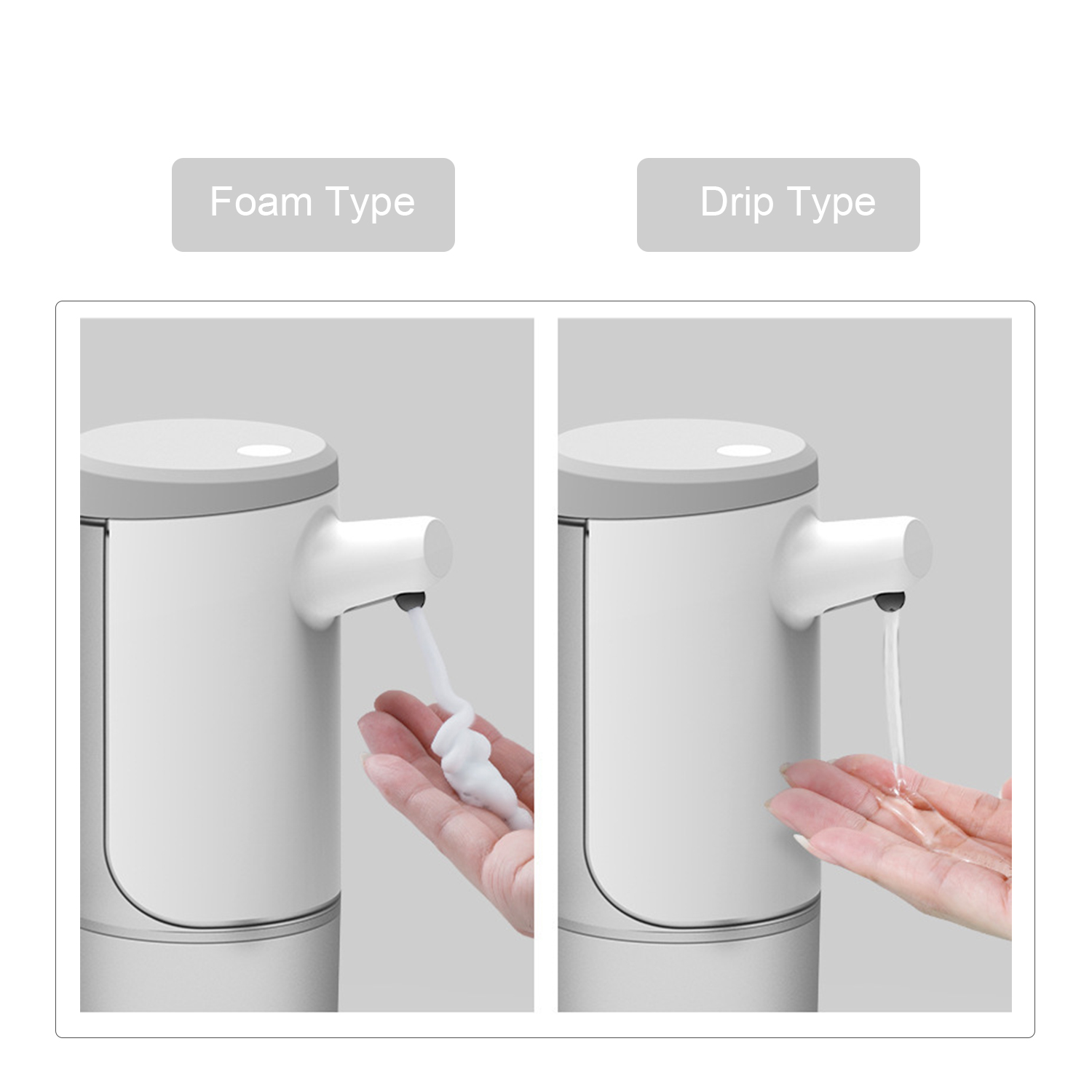 Foam Type

Drip Type