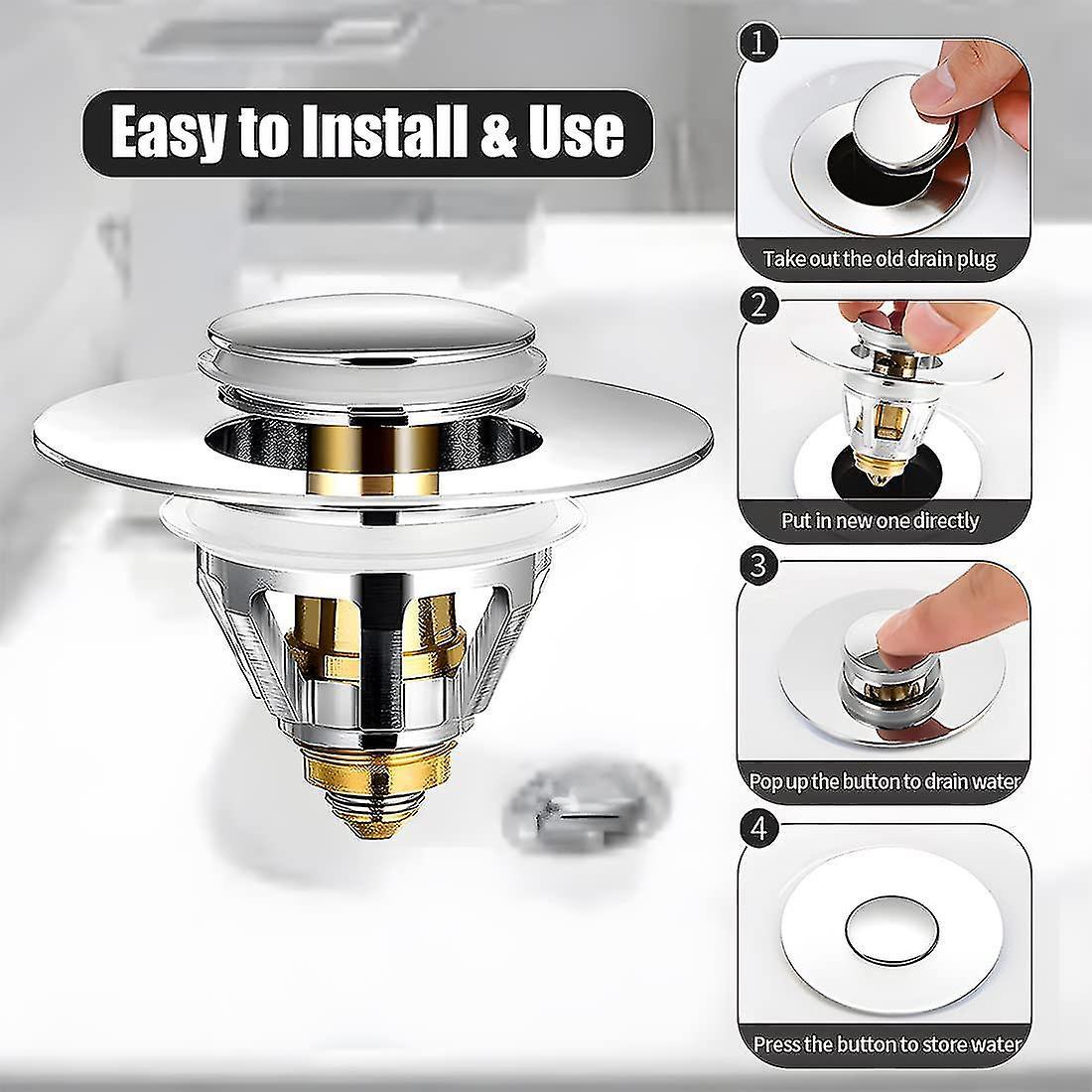 Easy to Install & Use

1
Take out the old drain plug

2
Put in new one directly

3
Pop up the button to drain water

4
Press the button to store water