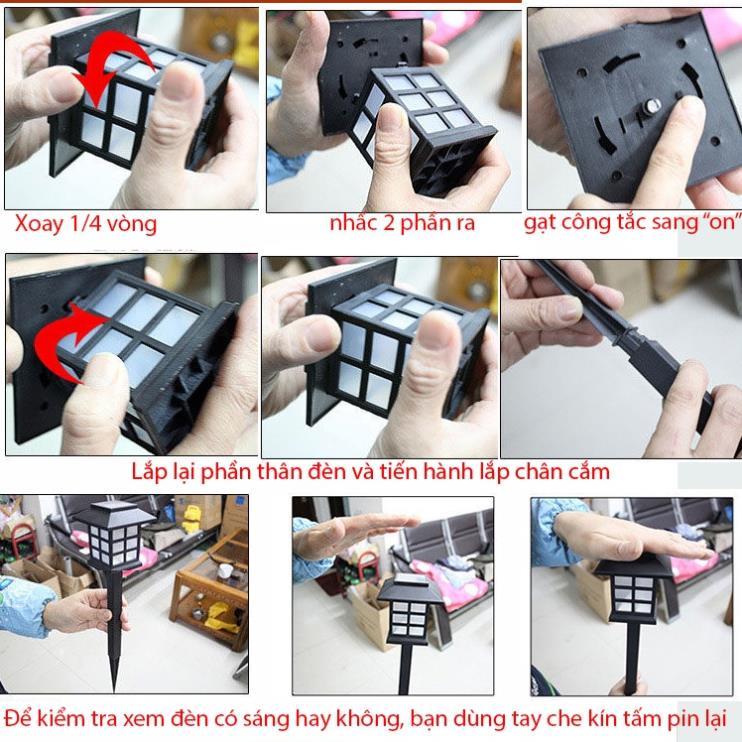 Xoay 1/4 vòng

nhấc 2 phần ra

gạt công tắc sang "on"

Lắp lại phần thân đèn và tiến hành lắp chân cắm

Để kiểm tra xem đèn có sáng hay không, bạn dùng tay che kín tấm pin lại