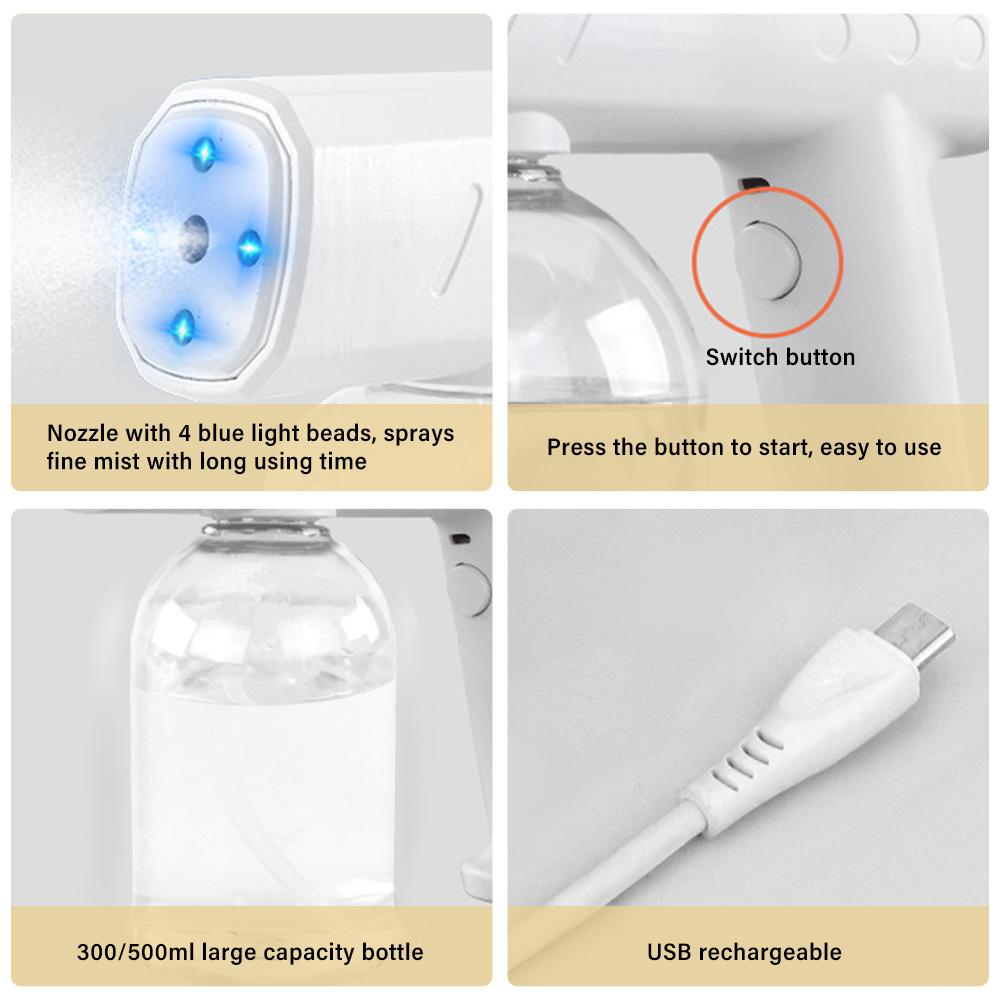 Nozzle with 4 blue light beads, sprays fine mist with long using time

Switch button

Press the button to start, easy to use

300/500ml large capacity bottle

USB rechargeable