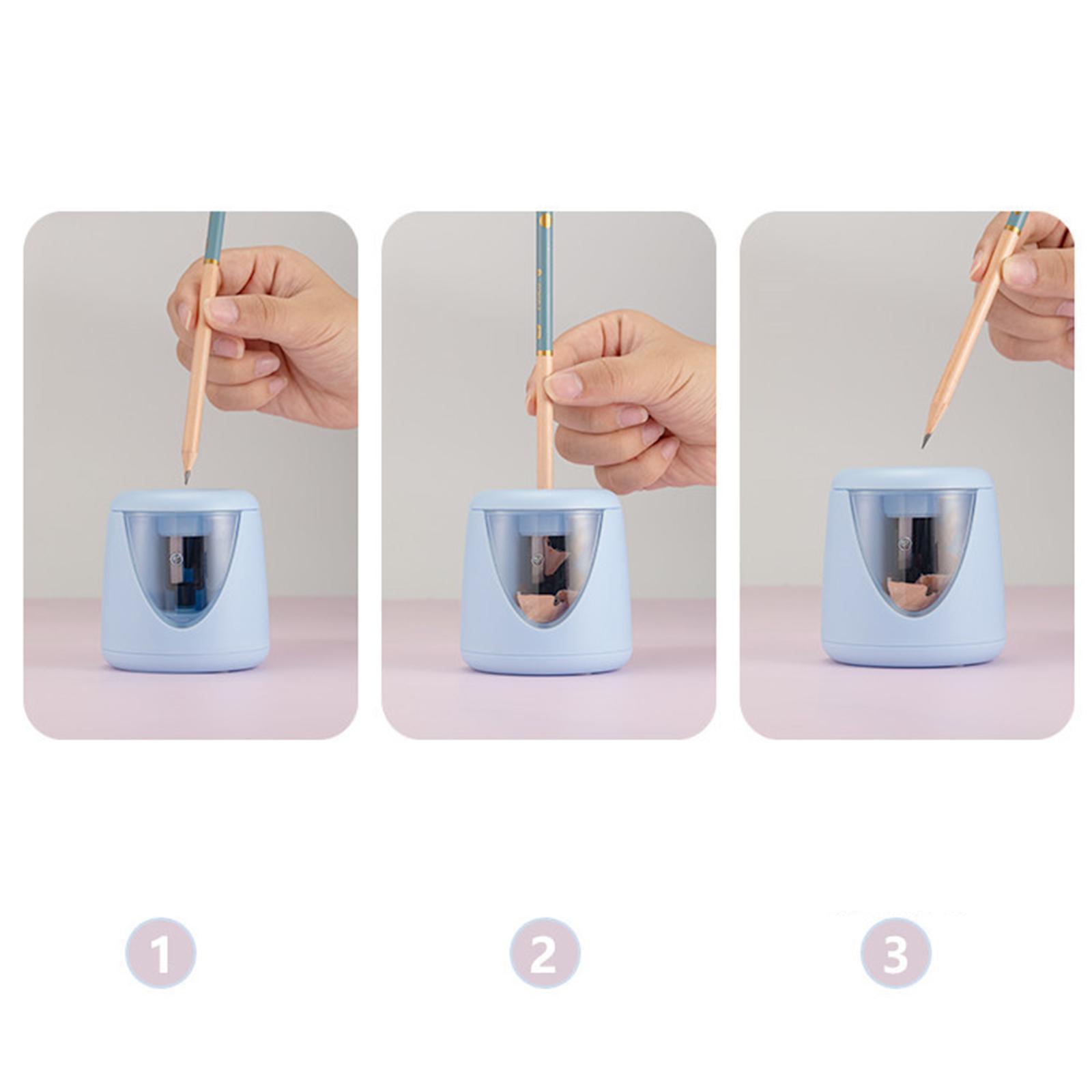 1

2

3