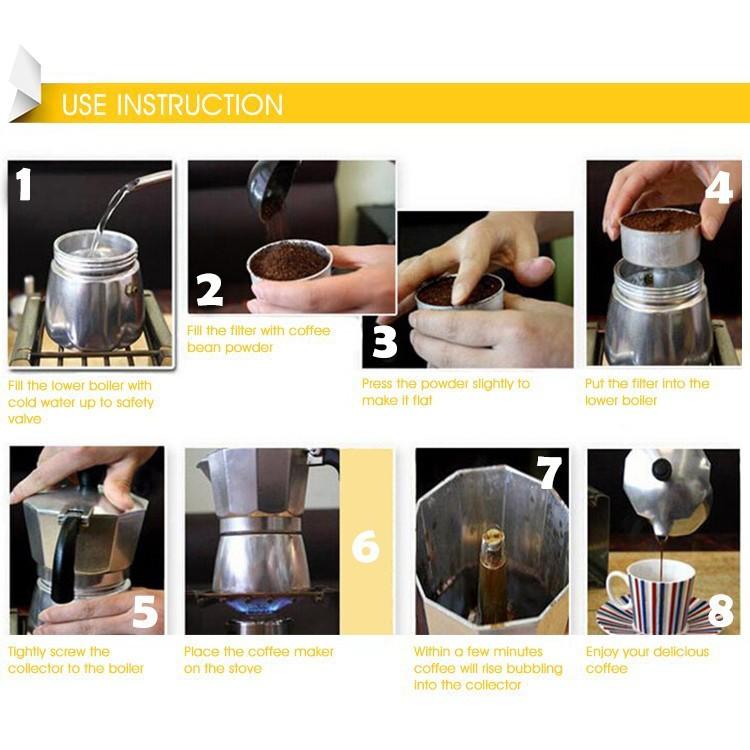 USE INSTRUCTION

1

Fill the lower boiler with cold water up to safety valve

2

Fill the filter with coffee bean powder

3

Press the powder slightly to make it flat

4

Put the filter into the lower boiler

5

Tightly screw the collector to the boiler

6

Place the coffee maker on the stove

7

Within a few minutes coffee will rise bubbling into the collector

8

Enjoy your delicious coffee