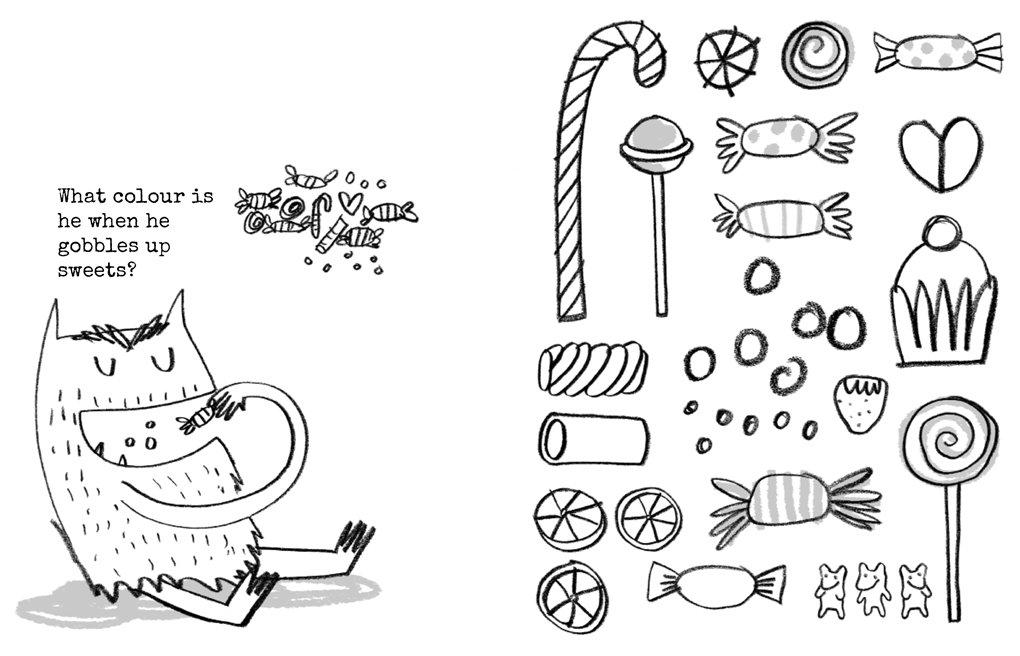 What colour is he when he gobbles up sweets?