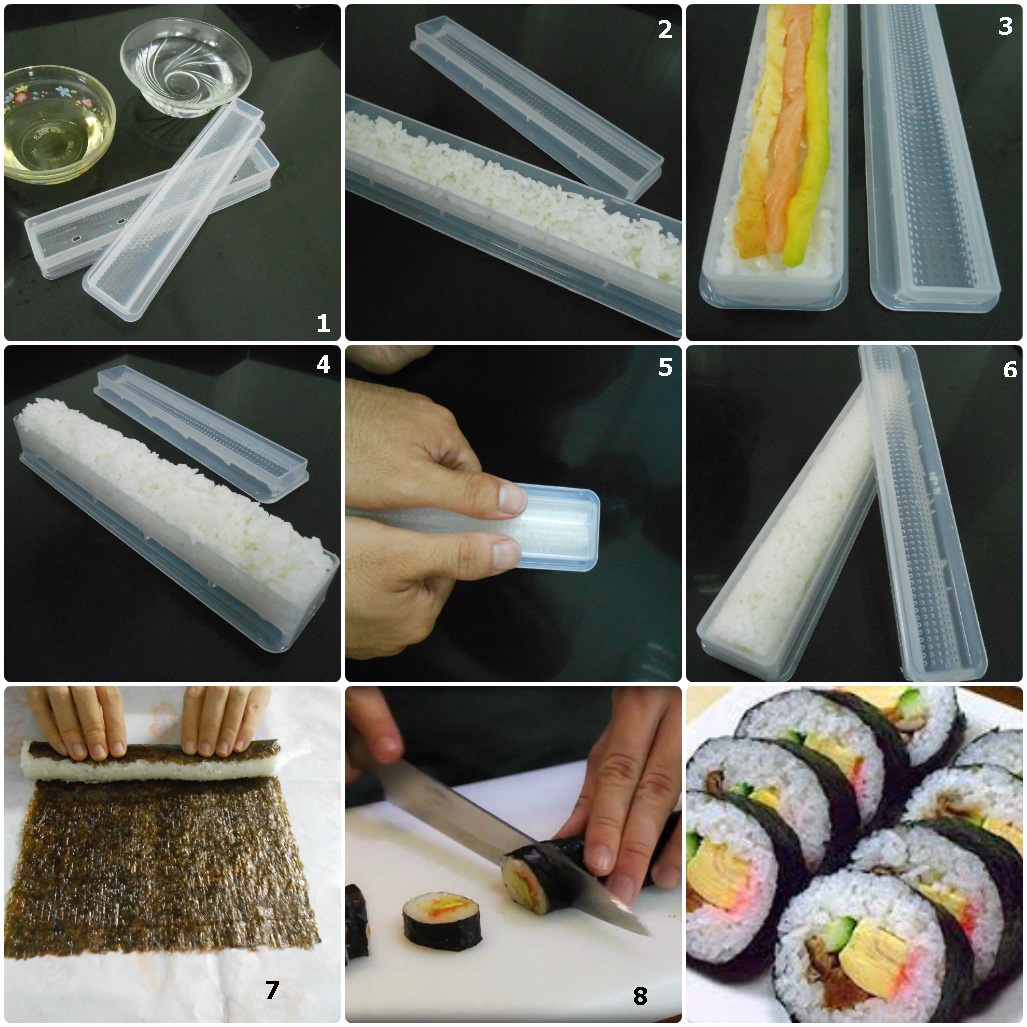 1
2
3
4
5
6
7
8