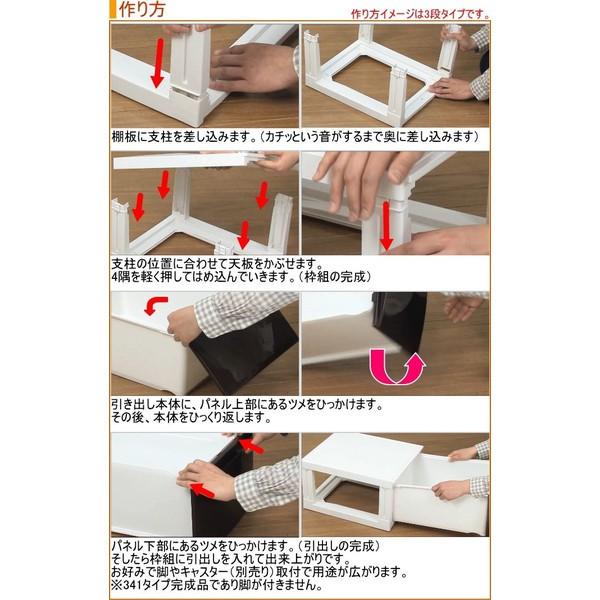 作り方

作り方イメージは3段タイプです。

棚板に支柱を差し込みます。（カチッという音がするまで奥に差し込みます）

支柱の位置に合わせて天板をかぶせます。
4隅を軽く押してはめ込んでいきます。（枠組の完成）

引き出し本体に、パネル上部にあるツメをひっかけます。
その後、本体をひっくり返します。

パネル下部にあるツメをひっかけます。（引出しの完成）
そしたら枠組に引出しを入れて出来上がりです。
お好みで脚やキャスター（別売り）取付で用途が広がります。
※341タイプ完成品であり脚が付きません。