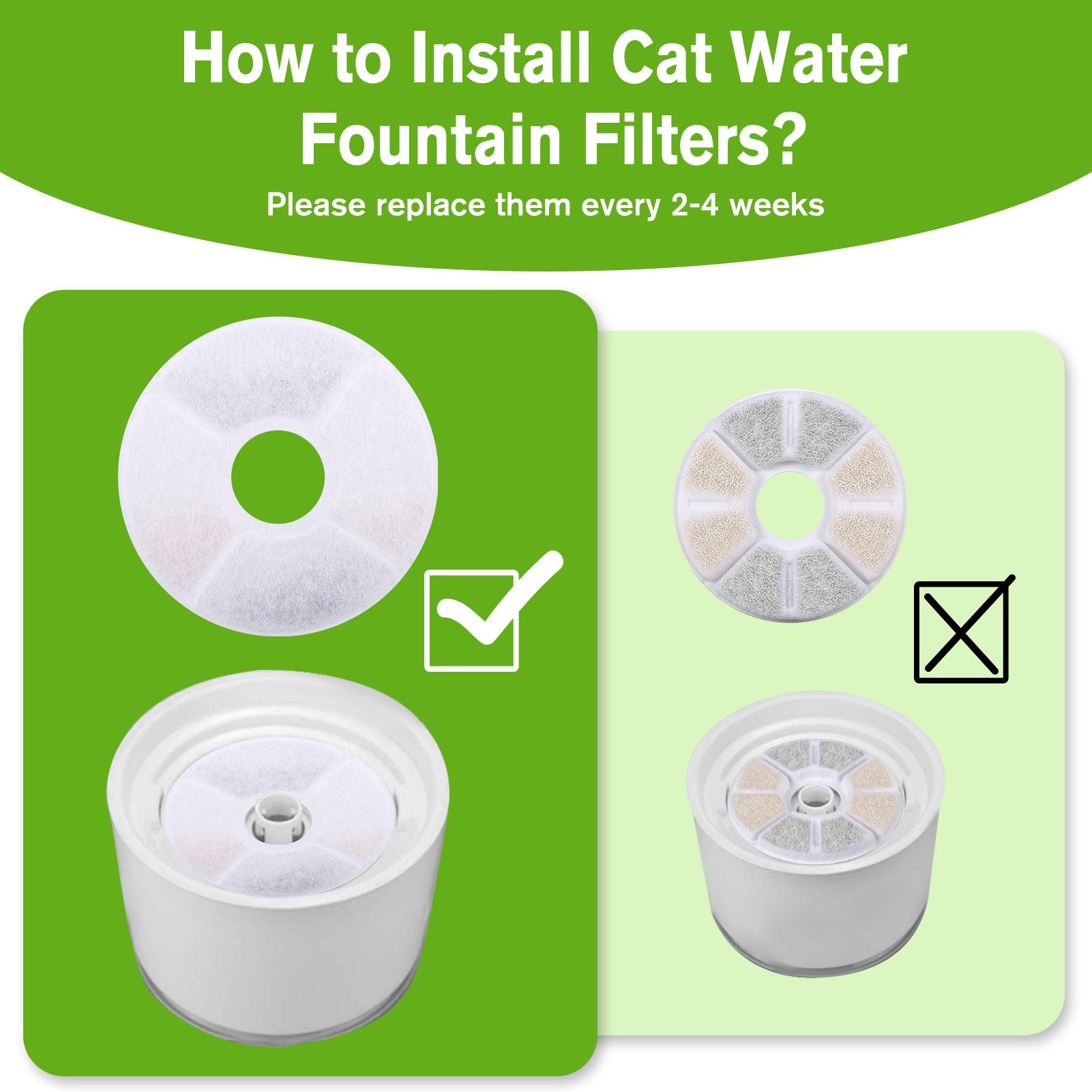 How to Install Cat Water Fountain Filters?

Please replace them every 2-4 weeks